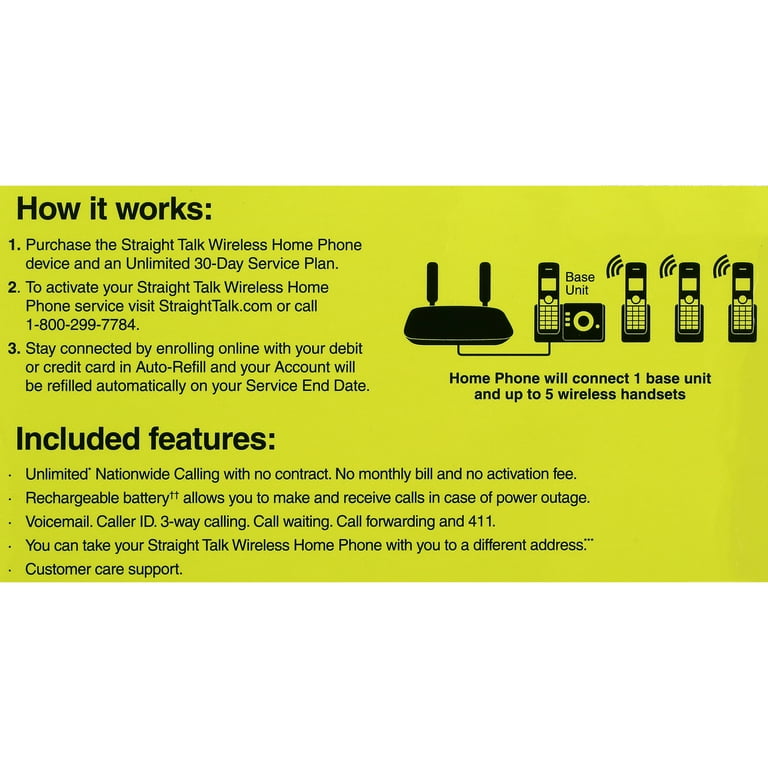 How it works:

1. Purchase the Straight Talk Wireless Home Phone device and an Unlimited 30-Day Service Plan.
2. To activate your Straight Talk Wireless Home Phone service visit StraightTalk.com or call 1-800-299-7784.
3. Stay connected by enrolling online with your debit or credit card in Auto-Refill and your Account will be refilled automatically on your Service End Date.

Base Unit

Home Phone will connect 1 base unit and up to 5 wireless handsets

Included features:

· Unlimited* Nationwide Calling with no contract. No monthly bill and no activation fee.
· Rechargeable battery†† allows you to make and receive calls in case of power outage.
· Voicemail. Caller ID. 3-way calling. Call waiting. Call forwarding and 411.
· You can take your Straight Talk Wireless Home Phone with you to a different address.***
· Customer care support.