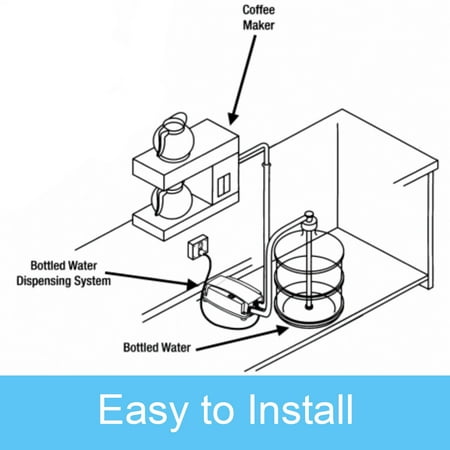 Coffee Maker

Bottled Water Dispensing System

Bottled Water

Easy to Install