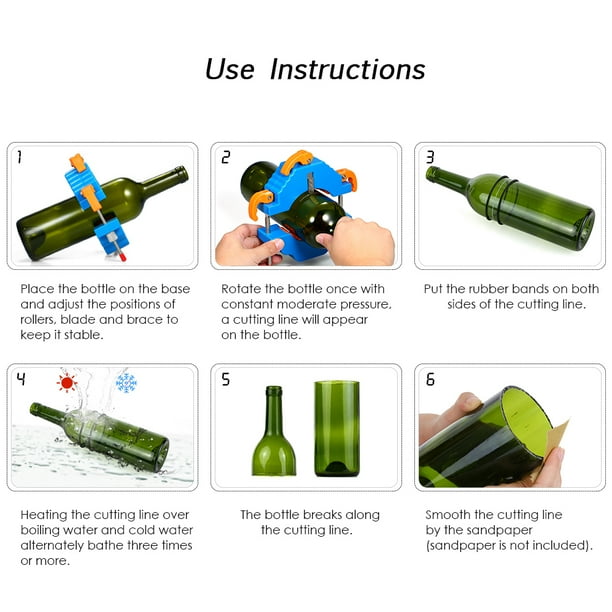 Use Instructions

1

Place the bottle on the base and adjust the positions of rollers, blade and brace to keep it stable.

2

Rotate the bottle once with constant moderate pressure, a cutting line will appear on the bottle.

3

Put the rubber bands on both sides of the cutting line.

4

Heating the cutting line over boiling water and cold water alternately bathe three times or more.

5

The bottle breaks along the cutting line.

6

Smooth the cutting line by the sandpaper (sandpaper is not included).