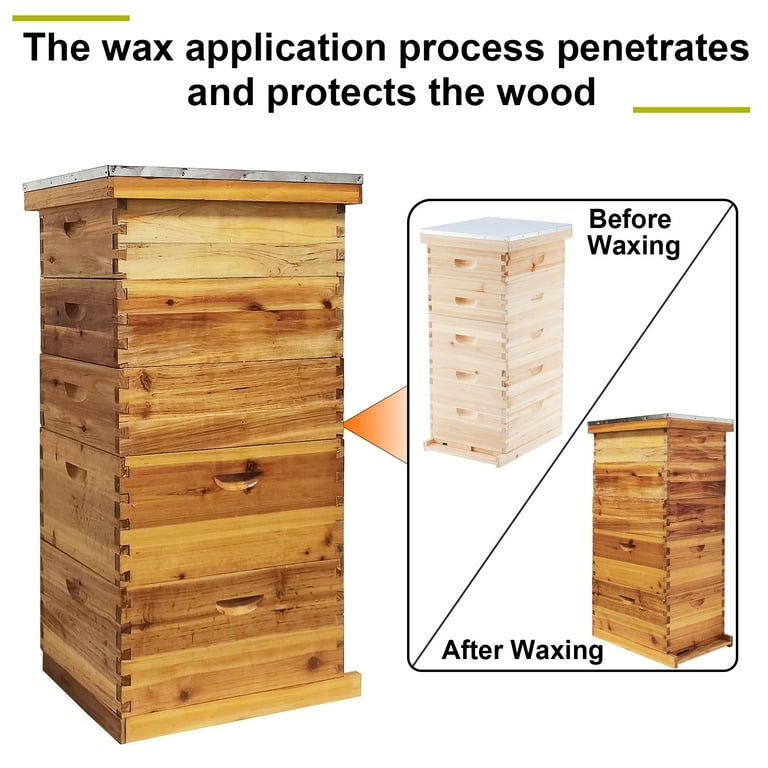 The wax application process penetrates and protects the wood

Before Waxing

After Waxing