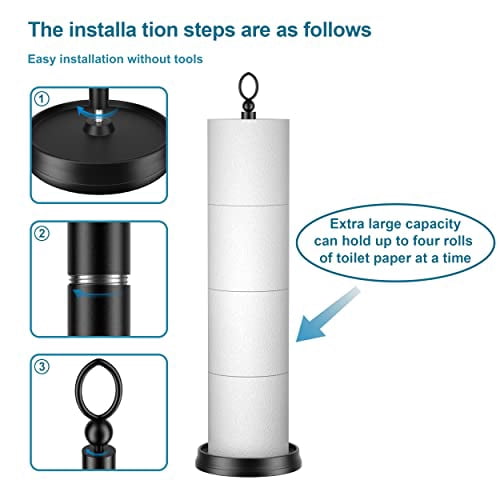 The installa tion steps are as follows

Easy installation without tools

①

②

③

Extra large capacity can hold up to four rolls of toilet paper at a time