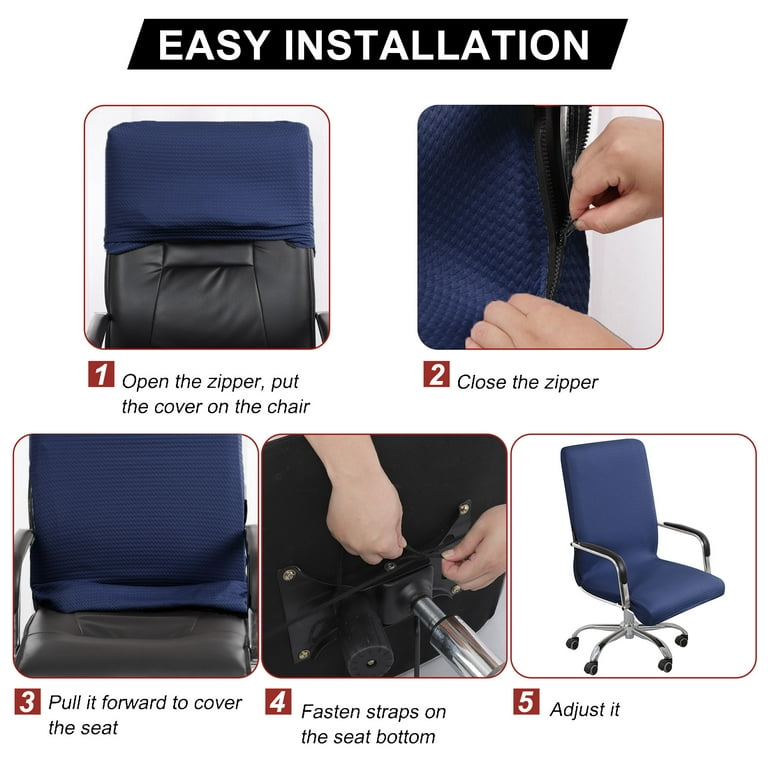 EASY INSTALLATION

1 Open the zipper, put the cover on the chair

2 Close the zipper

3 Pull it forward to cover the seat

4 Fasten straps on the seat bottom

5 Adjust it