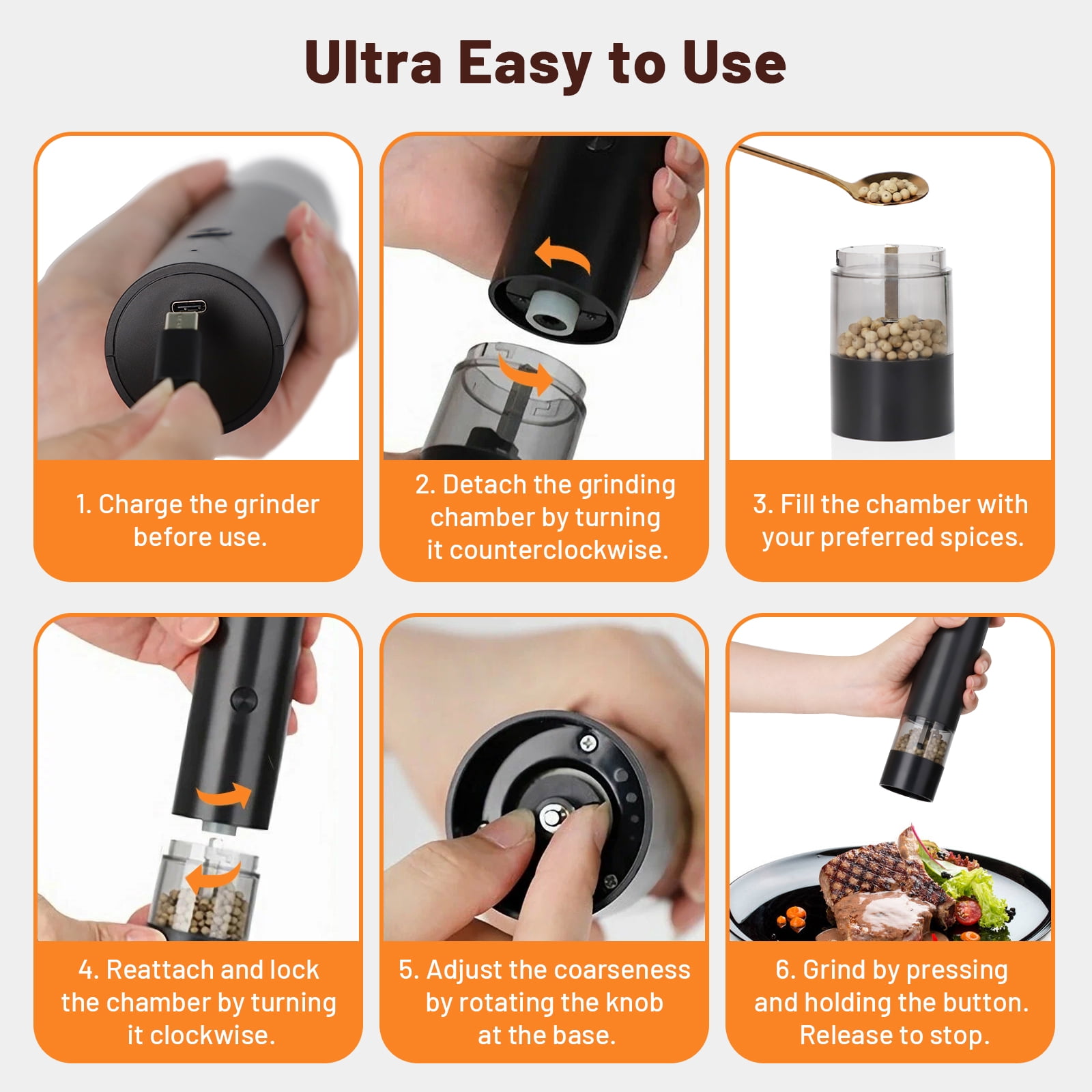 Ultra Easy to Use

1. Charge the grinder before use.

2. Detach the grinding chamber by turning it counterclockwise.

3. Fill the chamber with your preferred spices.

4. Reattach and lock the chamber by turning it clockwise.

5. Adjust the coarseness by rotating the knob at the base.

6. Grind by pressing and holding the button. Release to stop.