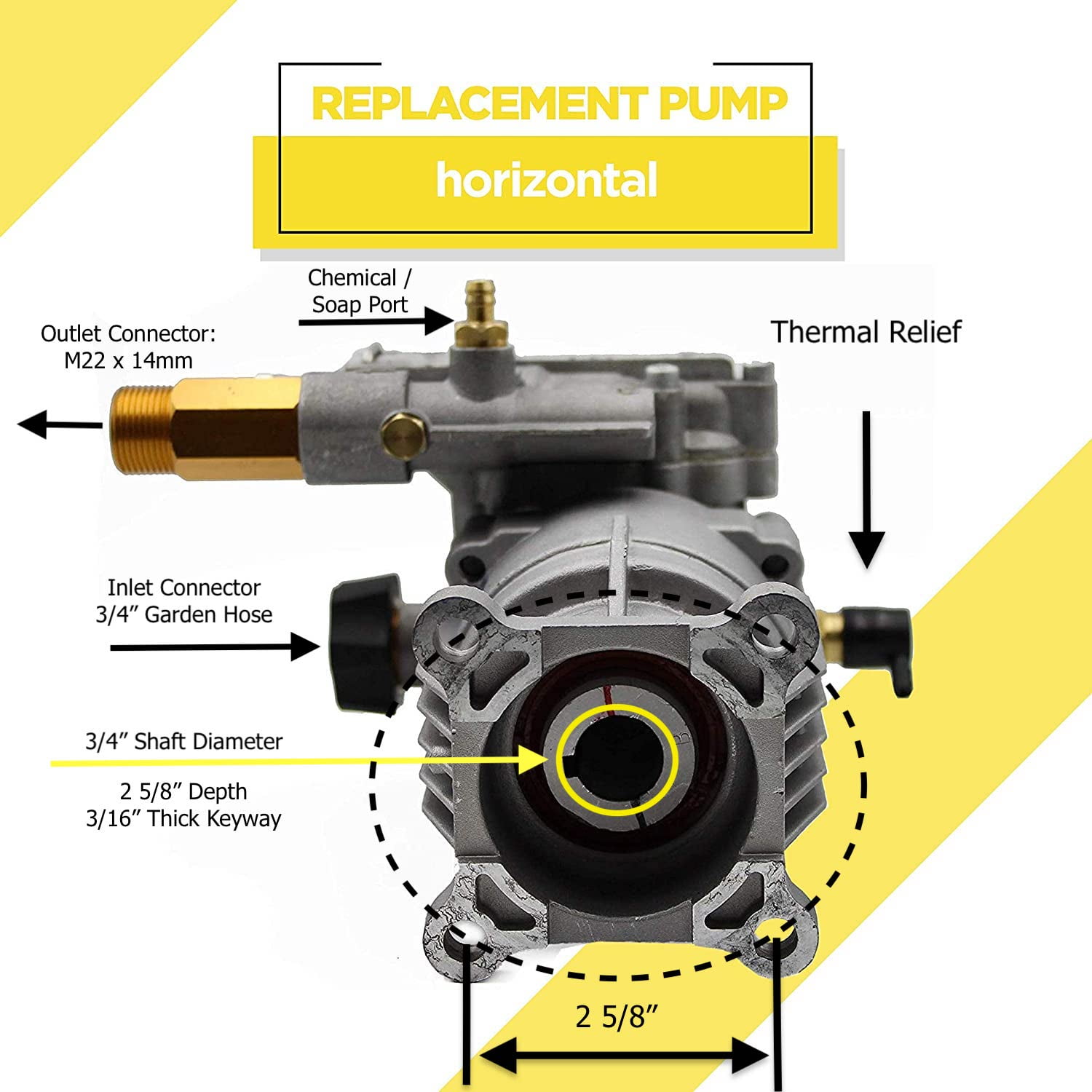 REPLACEMENT PUMP
horizontal

Chemical / Soap Port

Outlet Connector: M22 x 14mm

Thermal Relief

Inlet Connector 3/4” Garden Hose

3/4” Shaft Diameter

2 5/8” Depth
3/16” Thick Keyway

2 5/8”