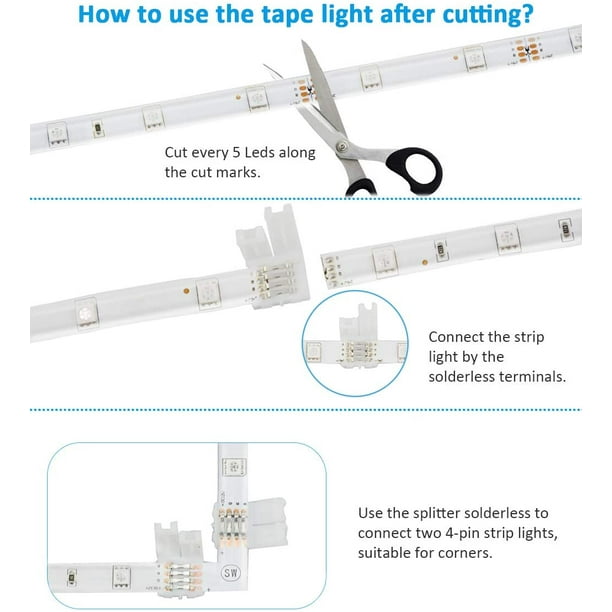 How to use the tape light after cutting?

Cut every 5 Leds along the cut marks.

Connect the strip light by the solderless terminals.

SW

Use the splitter solderless to connect two 4-pin strip lights, suitable for corners.