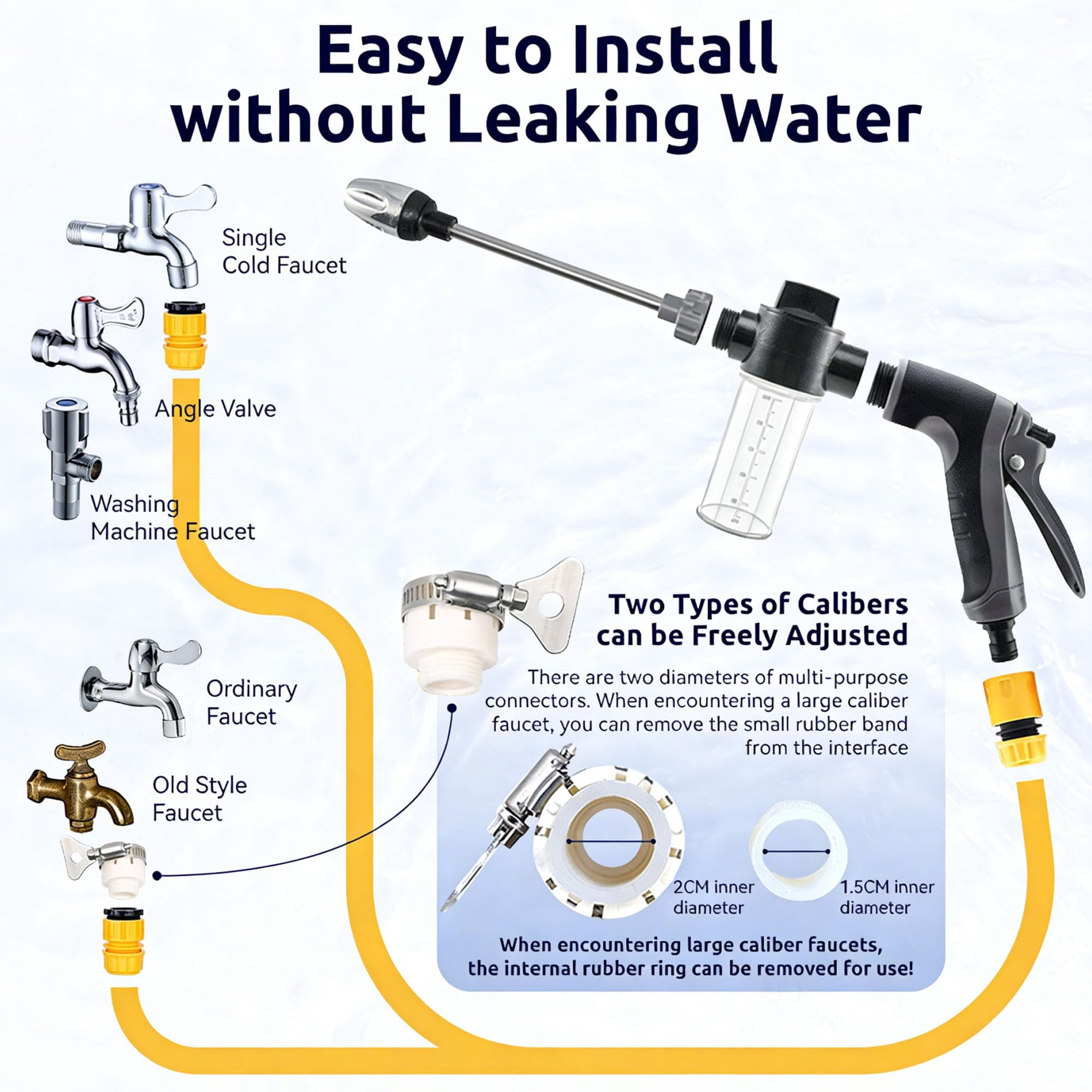 Easy to Install without Leaking Water

Single Cold Faucet

Angle Valve

Washing Machine Faucet

Ordinary Faucet

Old Style Faucet

Two Types of Calibers can be Freely Adjusted

There are two diameters of multi-purpose connectors. When encountering a large caliber faucet, you can remove the small rubber band from the interface

2CM inner diameter

1.5CM inner diameter

When encountering large caliber faucets, the internal rubber ring can be removed for use!