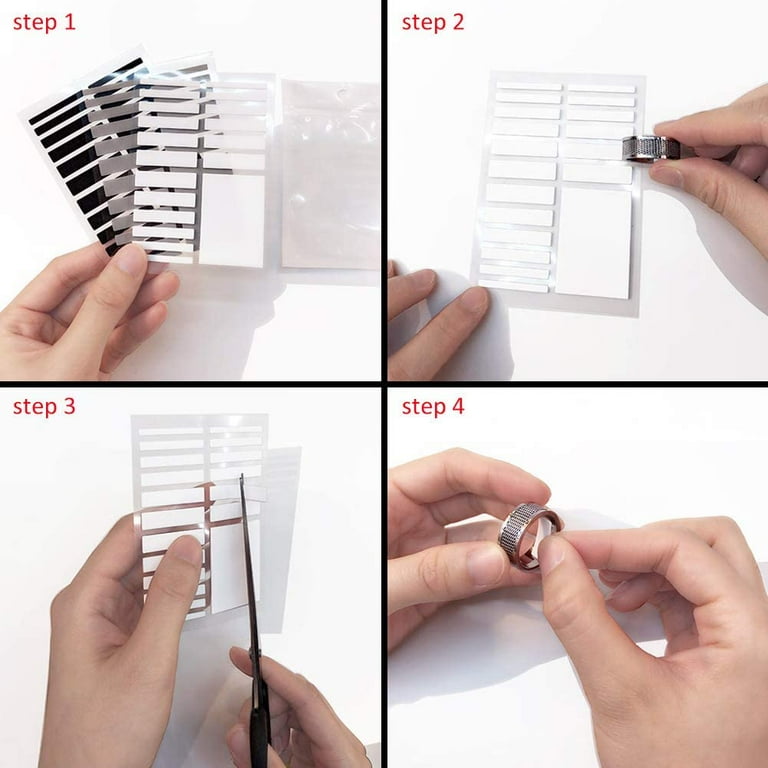 step 1

step 2

step 3

step 4