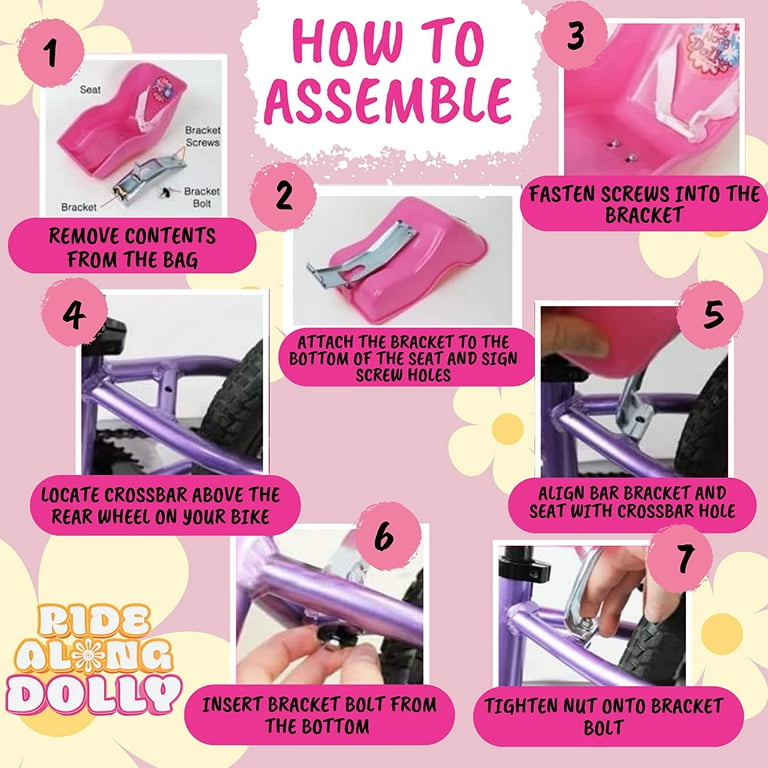 HOW TO ASSEMBLE

1

Seat

Bracket Screws

Bracket Bolt

Bracket

REMOVE CONTENTS FROM THE BAG

2

ATTACH THE BRACKET TO THE BOTTOM OF THE SEAT AND SIGN SCREW HOLES

3

Ride Along Dolly

FASTEN SCREWS INTO THE BRACKET

4

LOCATE CROSSBAR ABOVE THE REAR WHEEL ON YOUR BIKE

5

ALIGN BAR BRACKET AND SEAT WITH CROSSBAR HOLE

6

INSERT BRACKET BOLT FROM THE BOTTOM

7

TIGHTEN NUT ONTO BRACKET BOLT

RIDE ALONG DOLLY