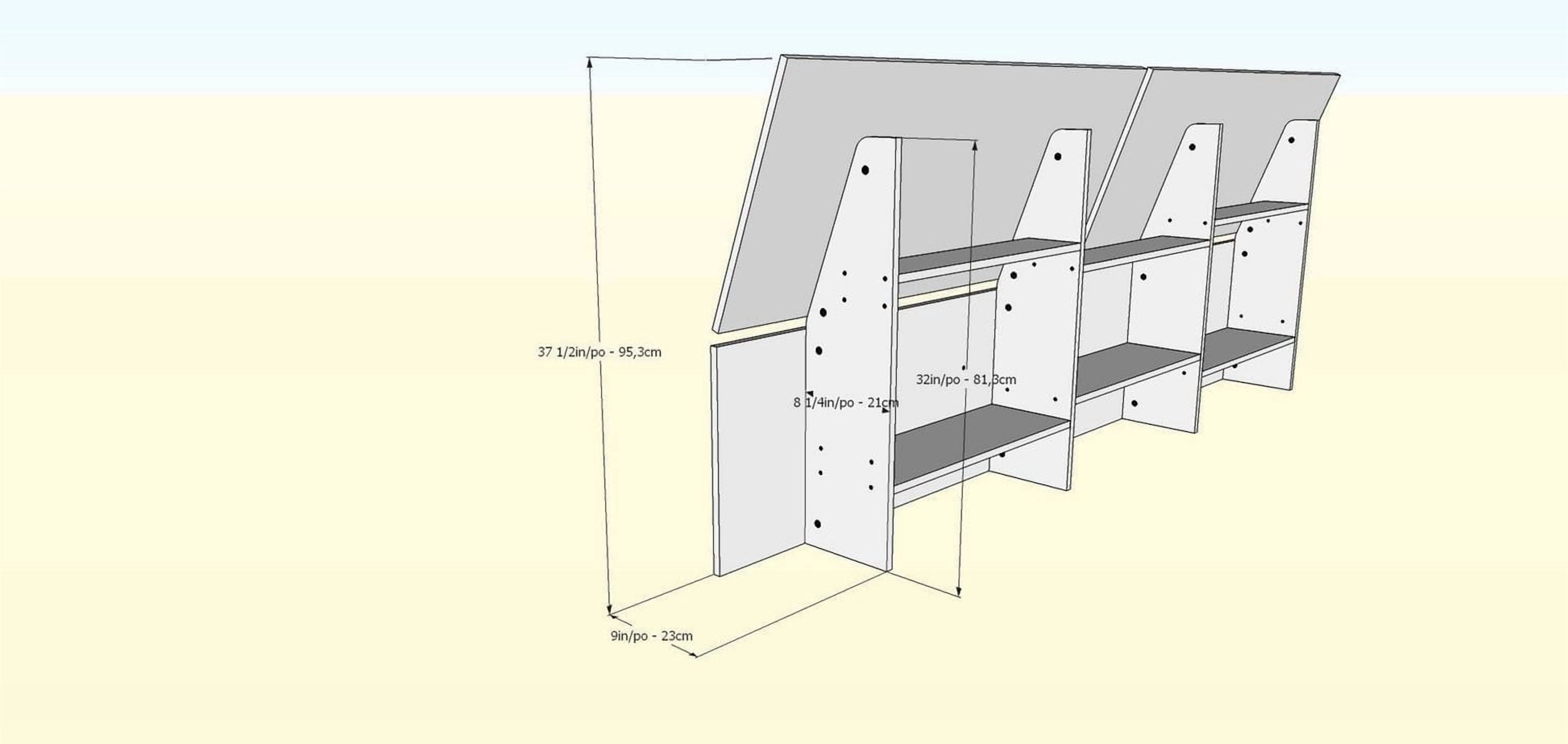 37 1/2in/po - 95,3cm

32in/po - 81,3cm

8 1/4in/po - 21cm

9in/po - 23cm