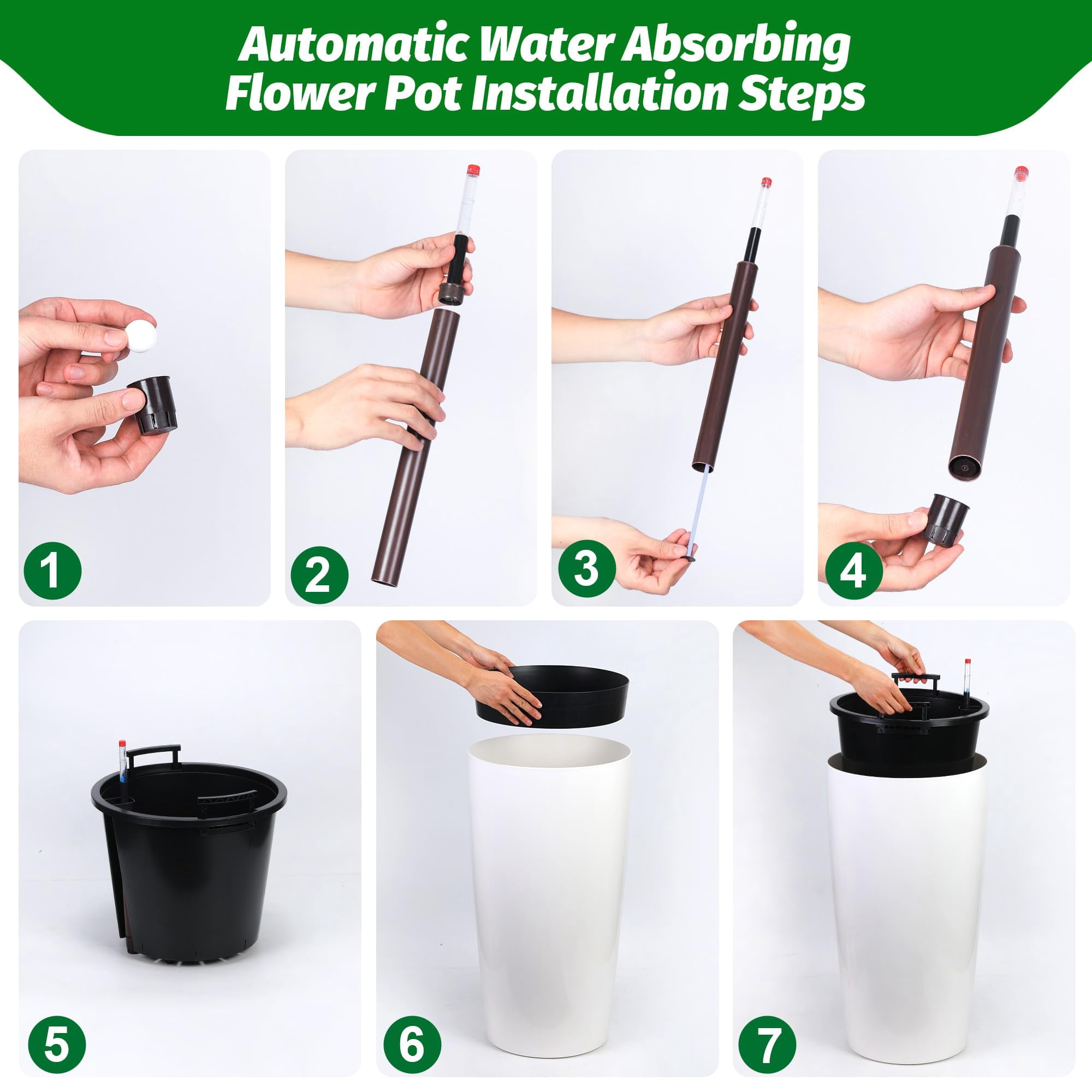 Automatic Water Absorbing Flower Pot Installation Steps

1

2

3

4

5

6

7