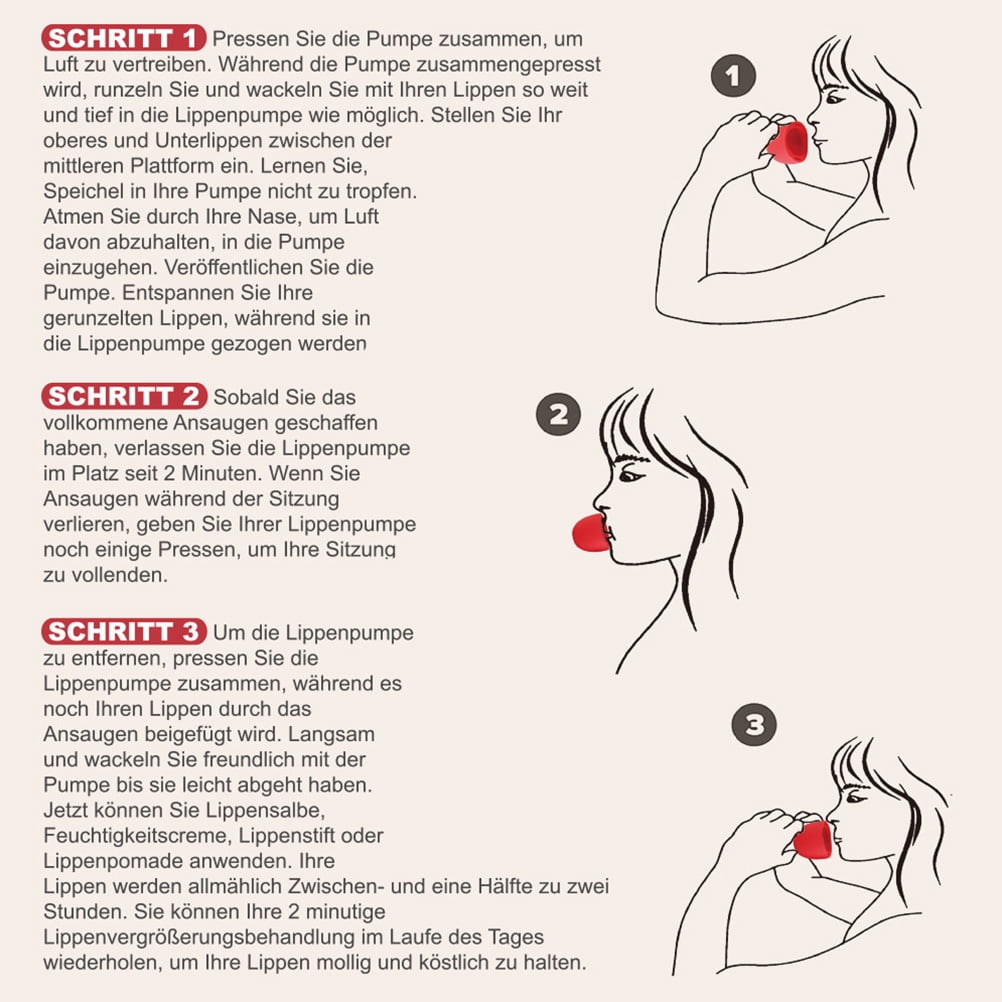 SCHRITT 1 Pressen Sie die Pumpe zusammen, um Luft zu vertreiben. Während die Pumpe zusammengepresst wird, runzeln Sie und wackeln Sie mit Ihren Lippen so weit und tief in die Lippenpumpe wie möglich. Stellen Sie Ihr oberes und Unterlippen zwischen der mittleren Plattform ein. Lernen Sie, Speichel in Ihre Pumpe nicht zu tropfen. Atmen Sie durch Ihre Nase, um Luft davon abzuhalten, in die Pumpe einzugehen. Veröffentlichen Sie die Pumpe. Entspannen Sie Ihre gerunzelten Lippen, während sie in die Lippenpumpe gezogen werden

1

SCHRITT 2 Sobald Sie das vollkommene Ansaugen geschaffen haben, verlassen Sie die Lippenpumpe im Platz seit 2 Minuten. Wenn Sie Ansaugen während der Sitzung verlieren, geben Sie Ihrer Lippenpumpe noch einige Pressen, um Ihre Sitzung zu vollenden.

2

SCHRITT 3 Um die Lippenpumpe zu entfernen, pressen Sie die Lippenpumpe zusammen, während es noch Ihren Lippen durch das Ansaugen beigefügt wird. Langsam und wackeln Sie freundlich mit der Pumpe bis sie leicht abgeht haben. Jetzt können Sie Lippensalbe, Feuchtigkeitscreme, Lippenstift oder Lippenpomade anwenden. Ihre Lippen werden allmählich Zwischen- und eine Hälfte zu zwei Stunden. Sie können Ihre 2 minutige Lippenvergrößerungsbehandlung im Laufe des Tages wiederholen, um Ihre Lippen mollig und köstlich zu halten.

3