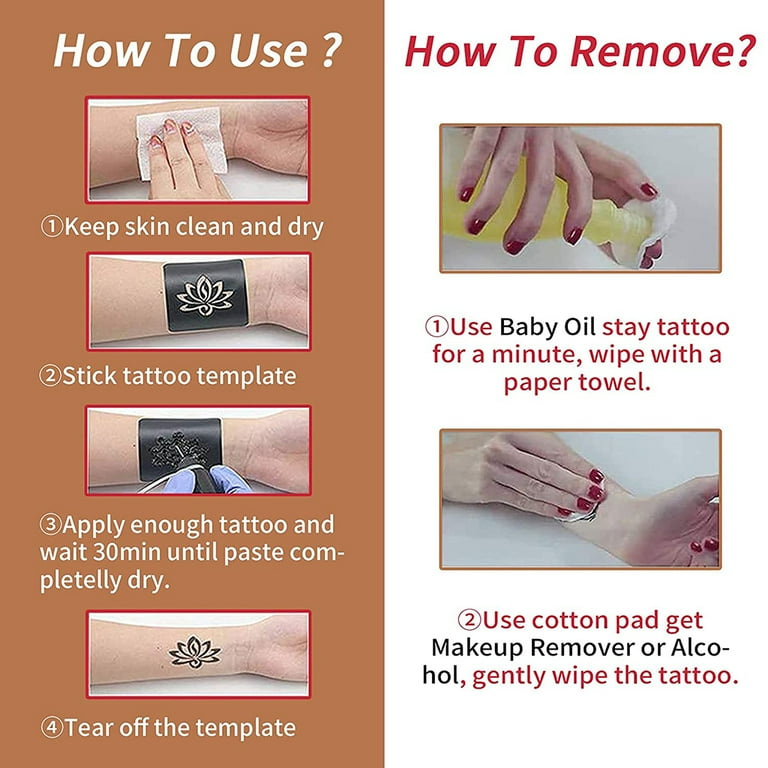 How To Use ?

①Keep skin clean and dry

②Stick tattoo template

③Apply enough tattoo and wait 30min until paste completelly dry.

④Tear off the template

How To Remove?

①Use Baby Oil stay tattoo for a minute, wipe with a paper towel.

②Use cotton pad get Makeup Remover or Alcohol, gently wipe the tattoo.