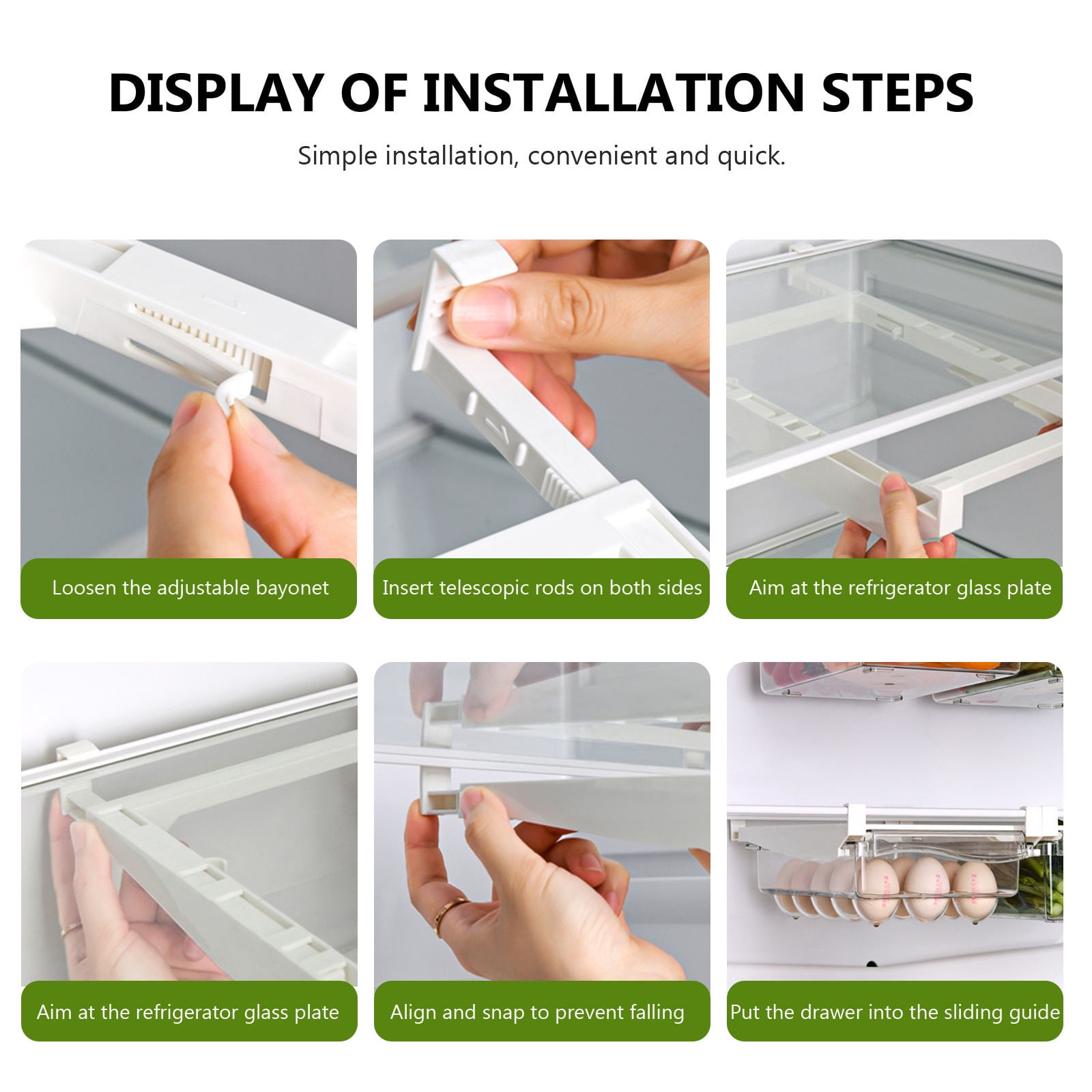 DISPLAY OF INSTALLATION STEPS

Simple installation, convenient and quick.

Loosen the adjustable bayonet

Insert telescopic rods on both sides

Aim at the refrigerator glass plate

Aim at the refrigerator glass plate

Align and snap to prevent falling

Put the drawer into the sliding guide