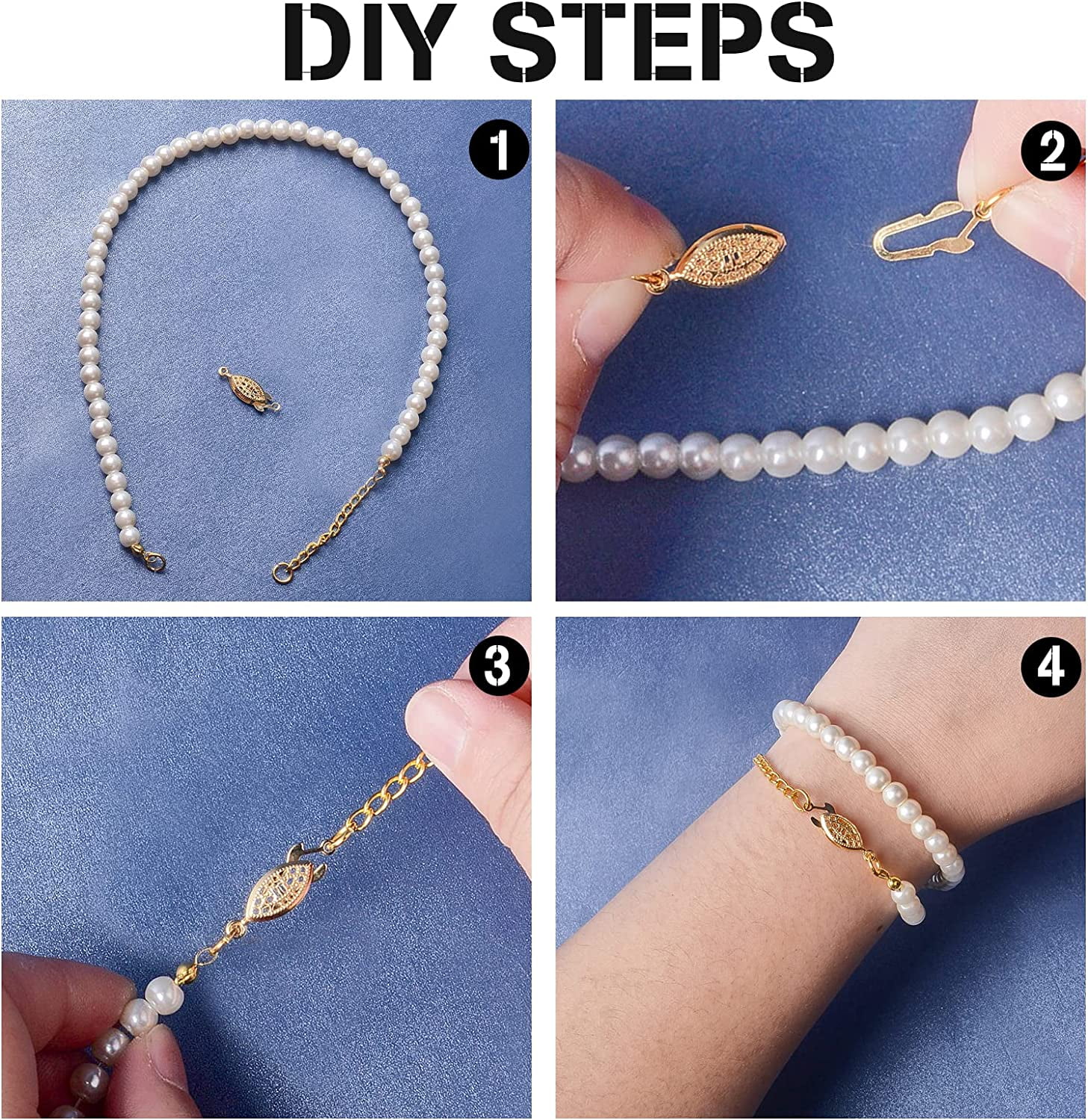 DIY STEPS

1

2

3

4