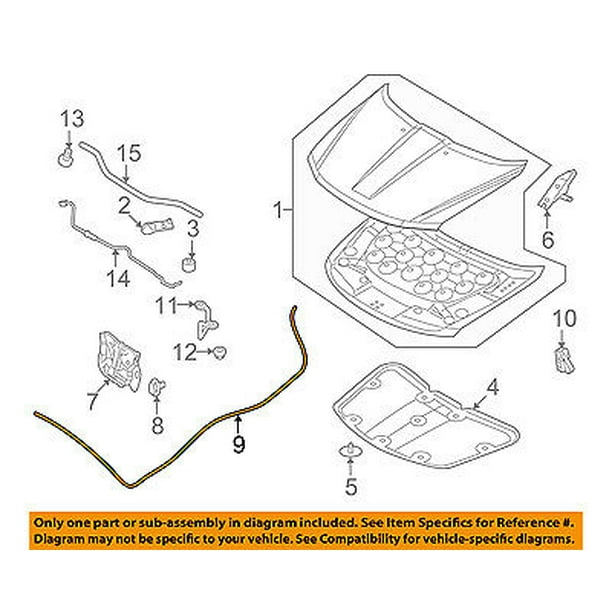 13
15
2
3
14
11
12
7
8
9
1
6
10
4
5

Only one part or sub-assembly in diagram included. See Item Specifics for Reference #.
Diagram may not be specific to your vehicle. See Compatibility for vehicle-specific diagrams.