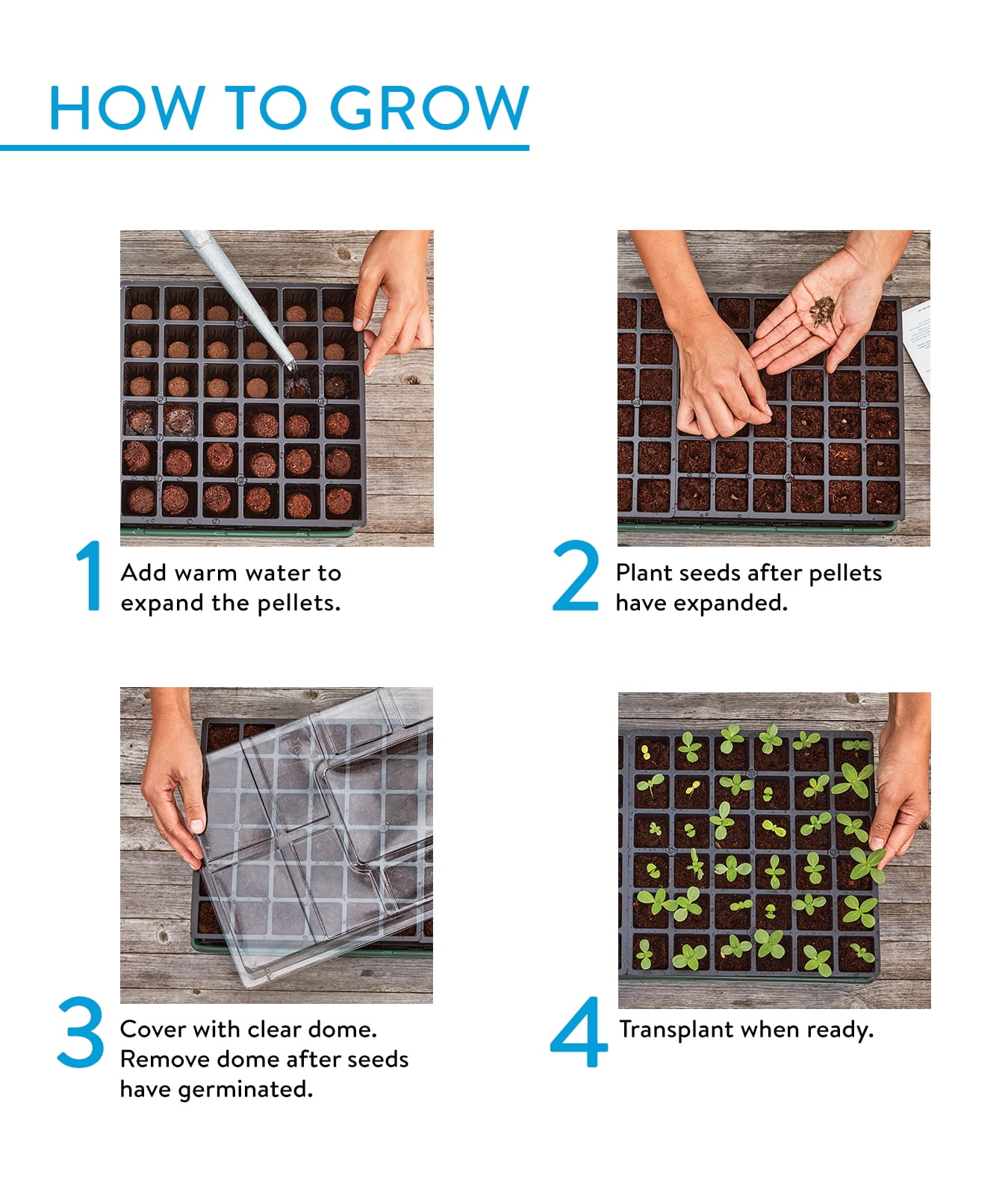 HOW TO GROW

1 Add warm water to expand the pellets.

2 Plant seeds after pellets have expanded.

3 Cover with clear dome. Remove dome after seeds have germinated.

4 Transplant when ready.