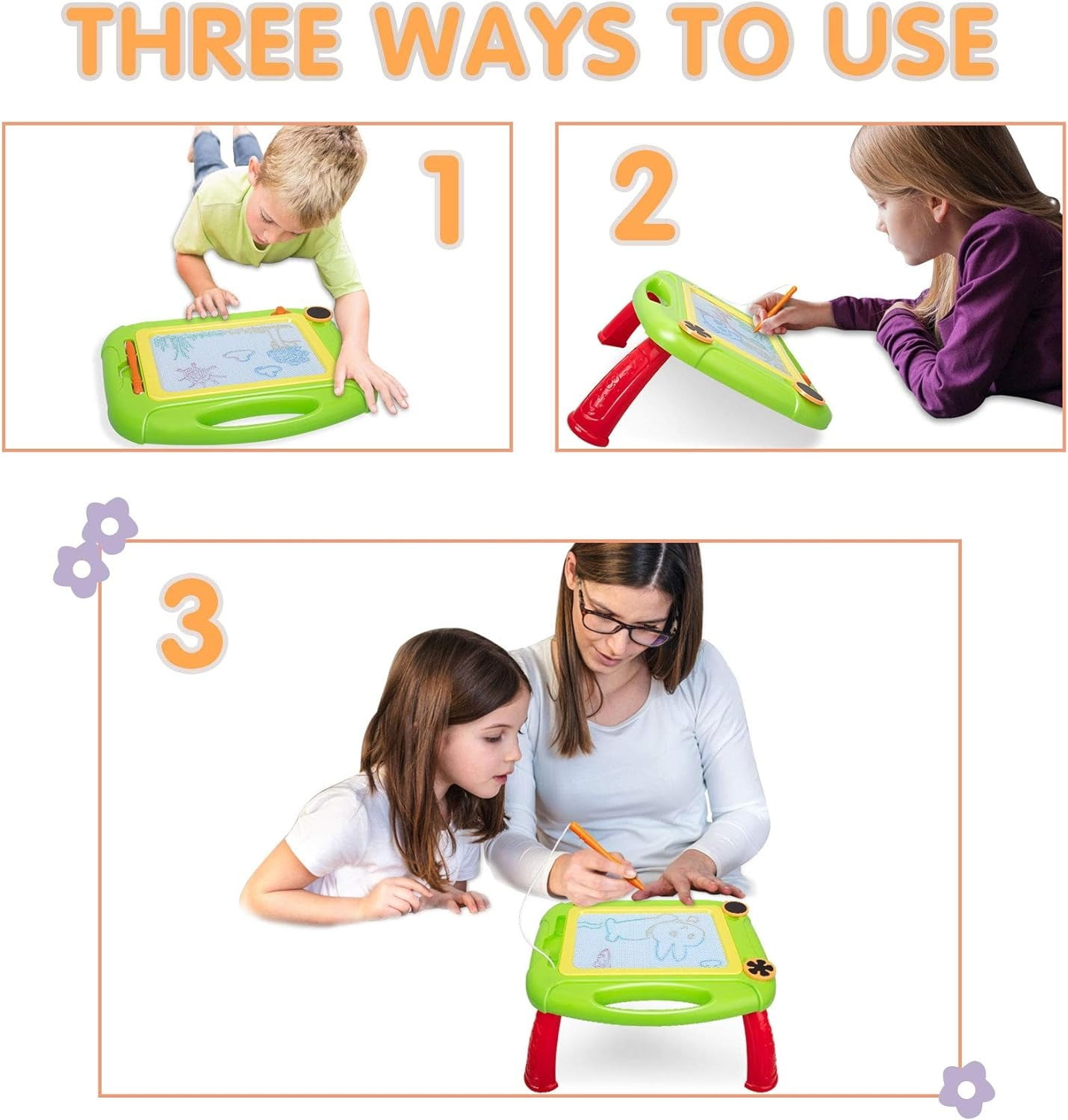 THREE WAYS TO USE

1

2

3