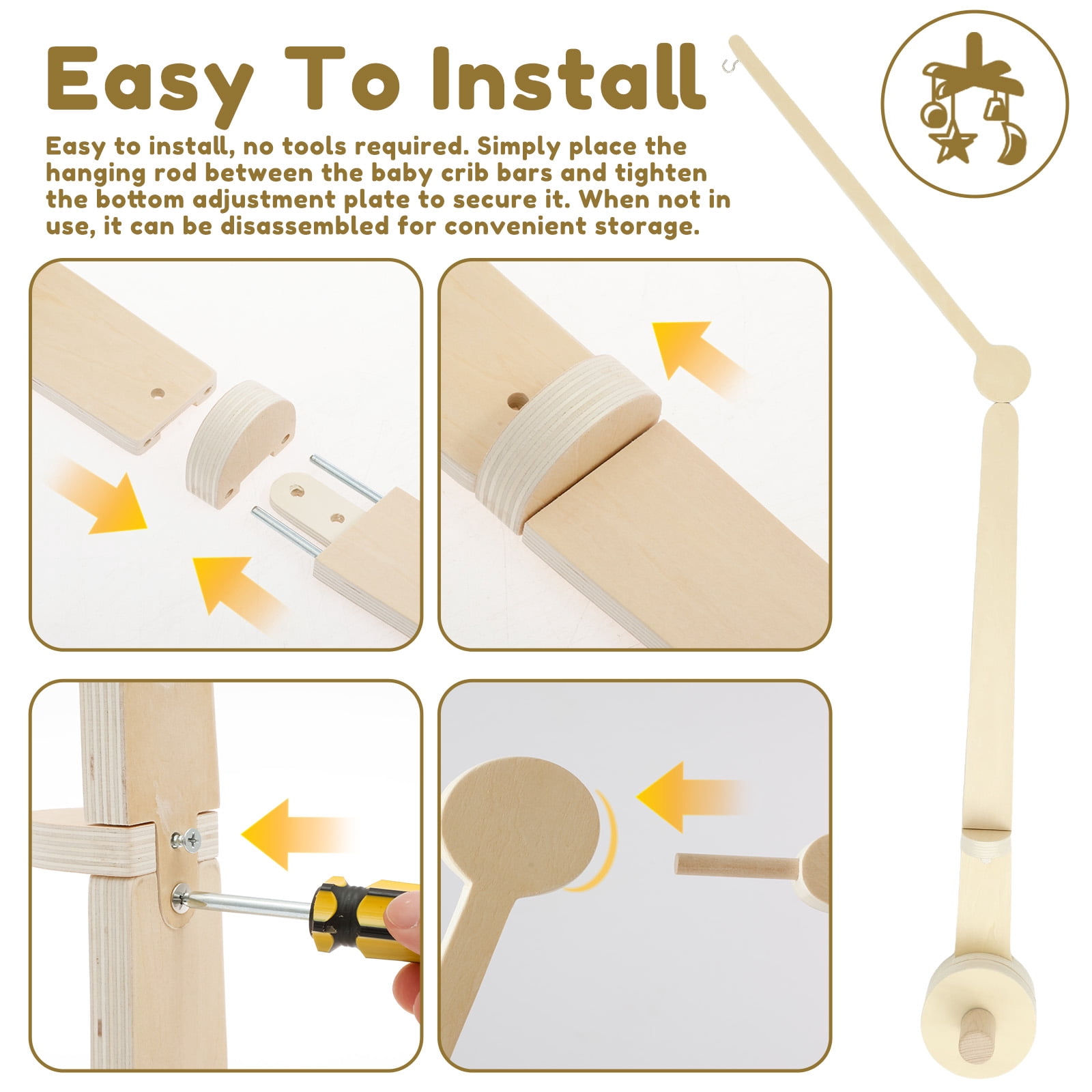 Easy To Install

Easy to install, no tools required. Simply place the hanging rod between the baby crib bars and tighten the bottom adjustment plate to secure it. When not in use, it can be disassembled for convenient storage.