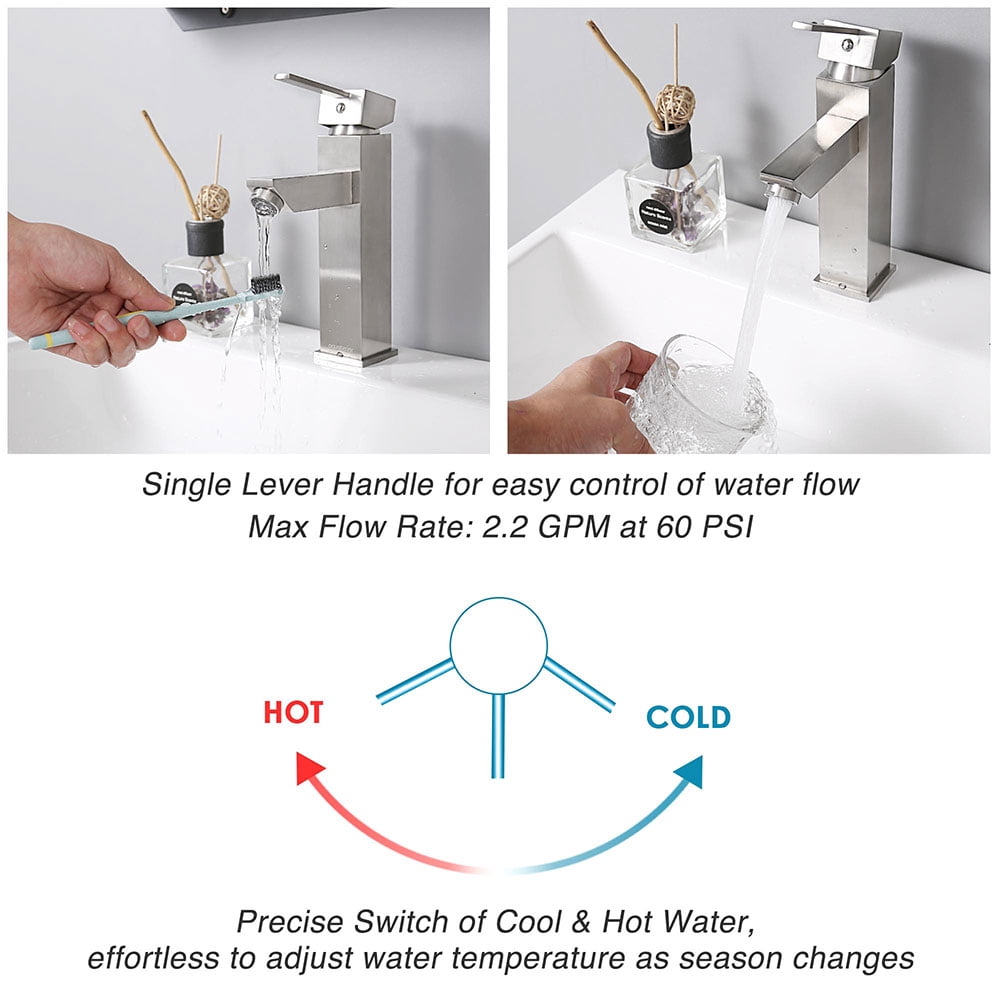 Single Lever Handle for easy control of water flow
Max Flow Rate: 2.2 GPM at 60 PSI

HOT

COLD

Precise Switch of Cool & Hot Water,
effortless to adjust water temperature as season changes