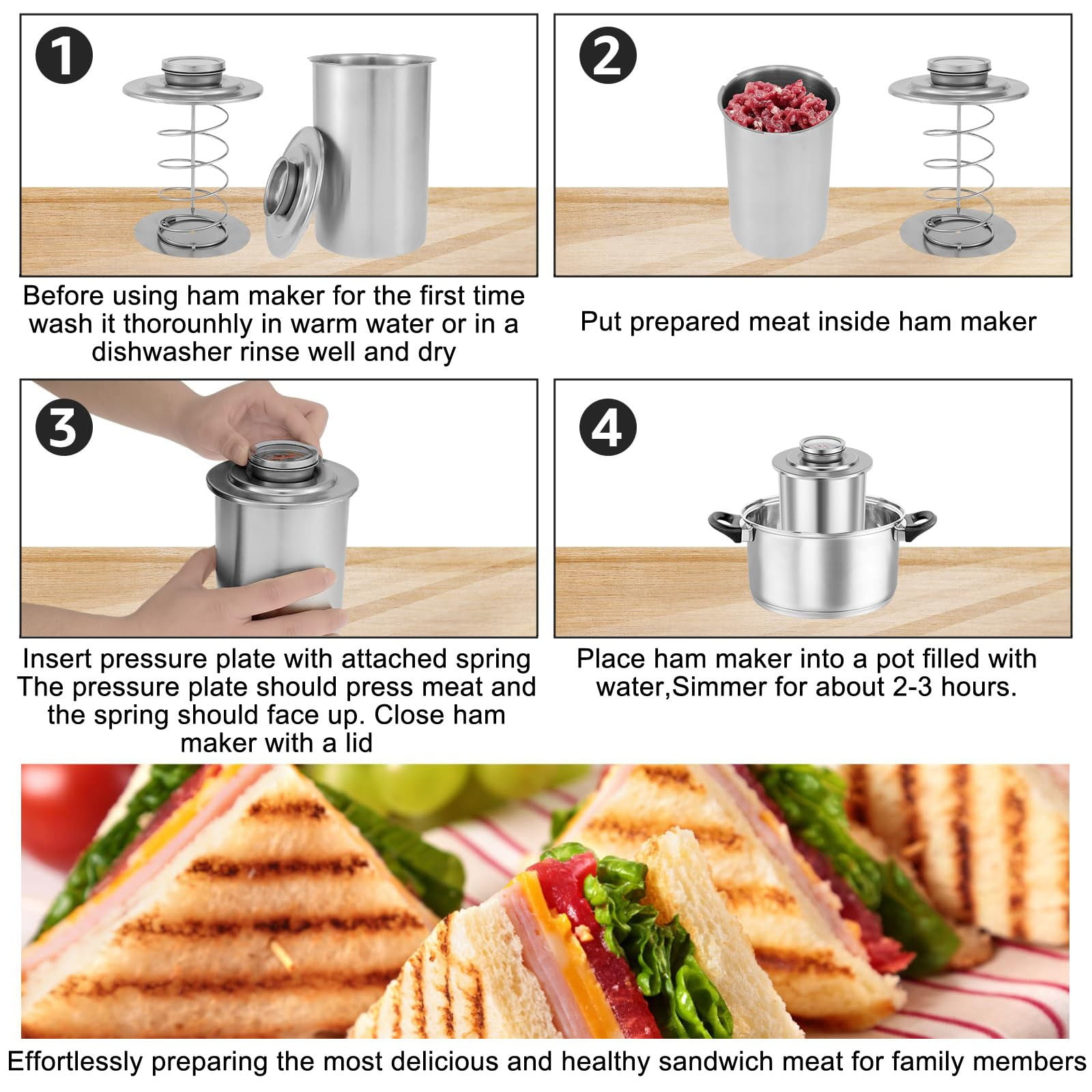 1

Before using ham maker for the first time wash it thorounhly in warm water or in a dishwasher rinse well and dry

2

Put prepared meat inside ham maker

3

Insert pressure plate with attached spring The pressure plate should press meat and the spring should face up. Close ham maker with a lid

4

Place ham maker into a pot filled with water,Simmer for about 2-3 hours.

Effortlessly preparing the most delicious and healthy sandwich meat for family members