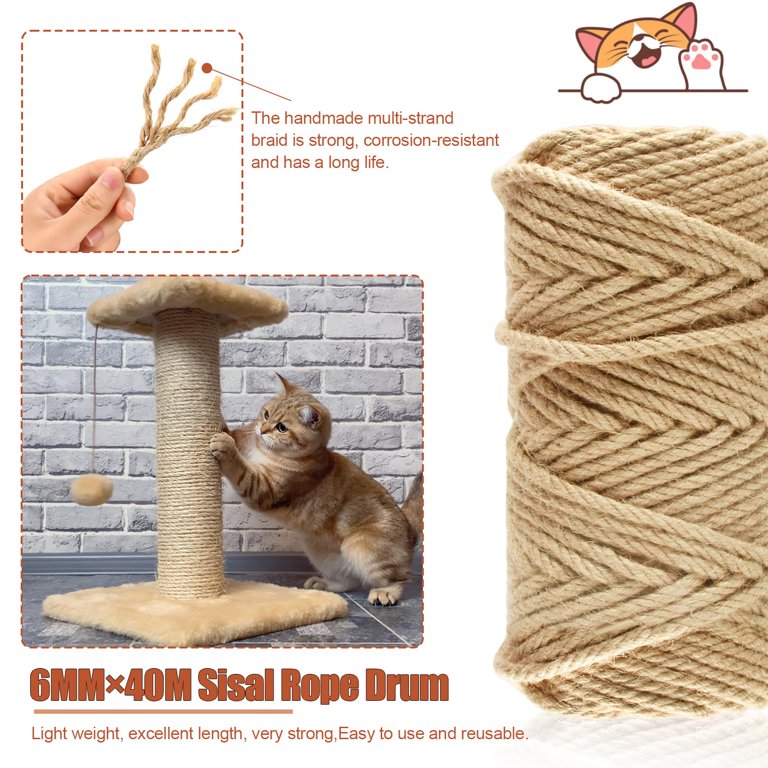 The handmade multi-strand braid is strong, corrosion-resistant and has a long life.

6MM×40M Sisal Rope Drum

Light weight, excellent length, very strong,Easy to use and reusable.