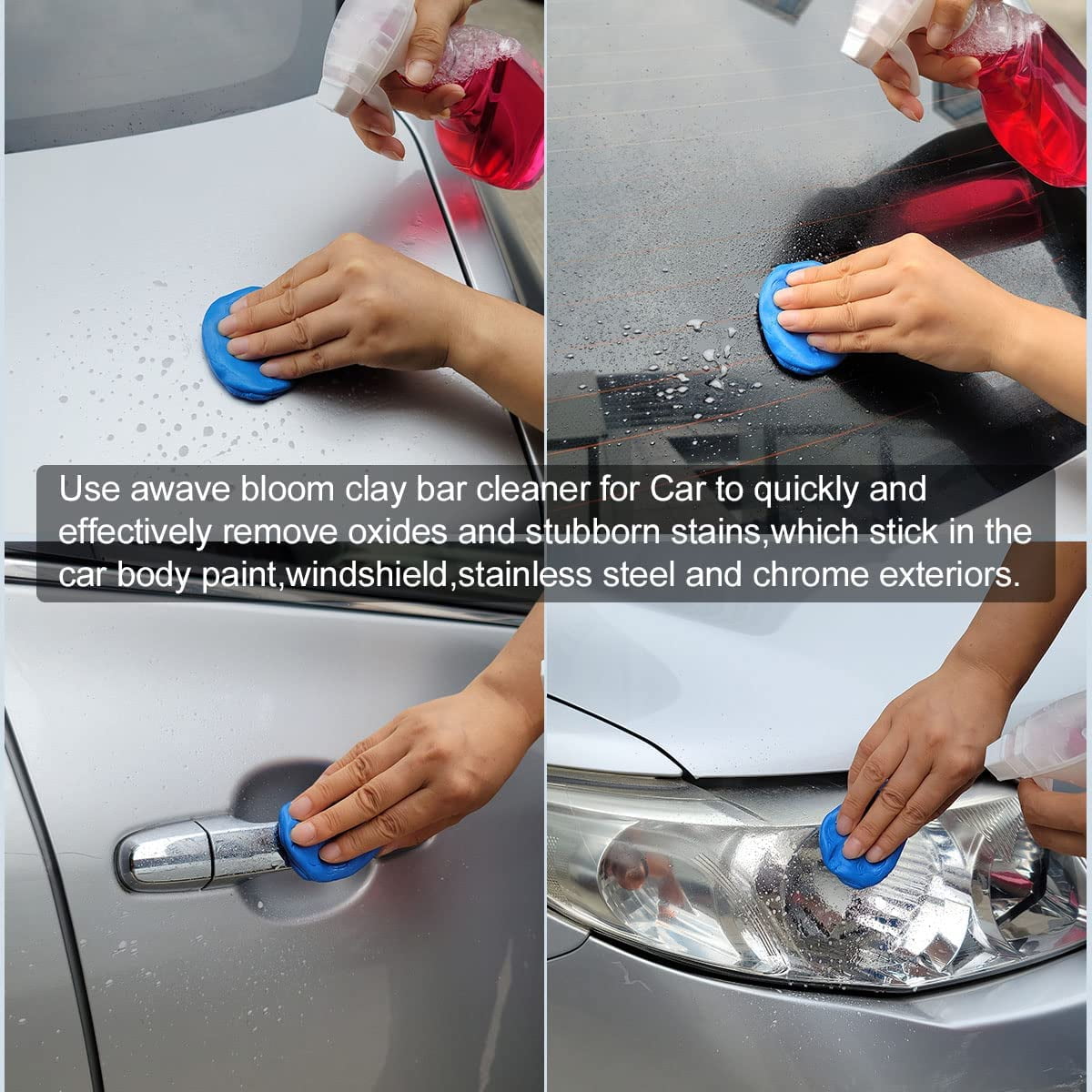 Use awave bloom clay bar cleaner for Car to quickly and effectively remove oxides and stubborn stains,which stick in the car body paint,windshield,stainless steel and chrome exteriors.