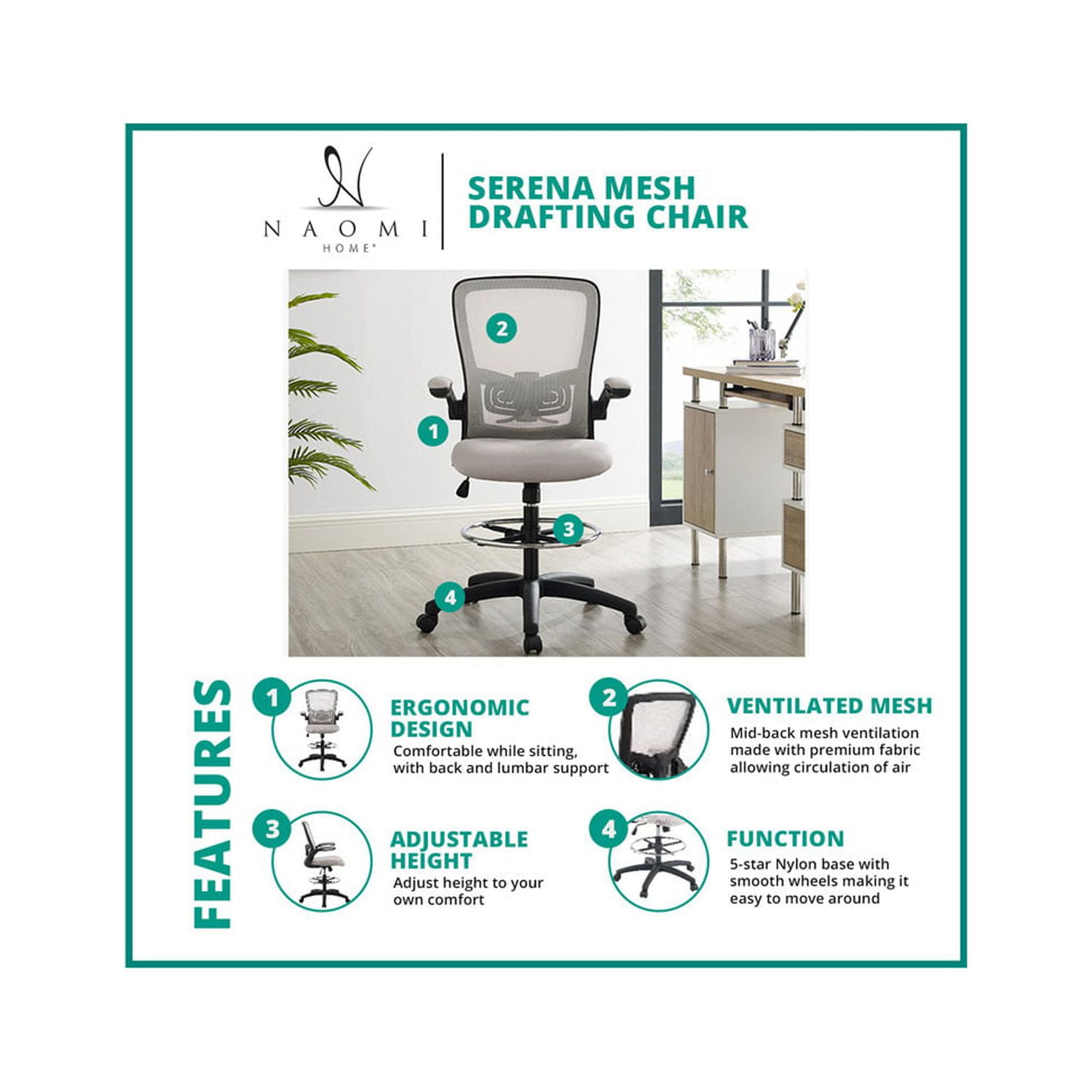 N
NAOMI
HOME®

SERENA MESH DRAFTING CHAIR

2

1

3

4

FEATURES

1
ERGONOMIC DESIGN
Comfortable while sitting, with back and lumbar support

2
VENTILATED MESH
Mid-back mesh ventilation made with premium fabric allowing circulation of air

3
ADJUSTABLE HEIGHT
Adjust height to your own comfort

4
FUNCTION
5-star Nylon base with smooth wheels making it easy to move around