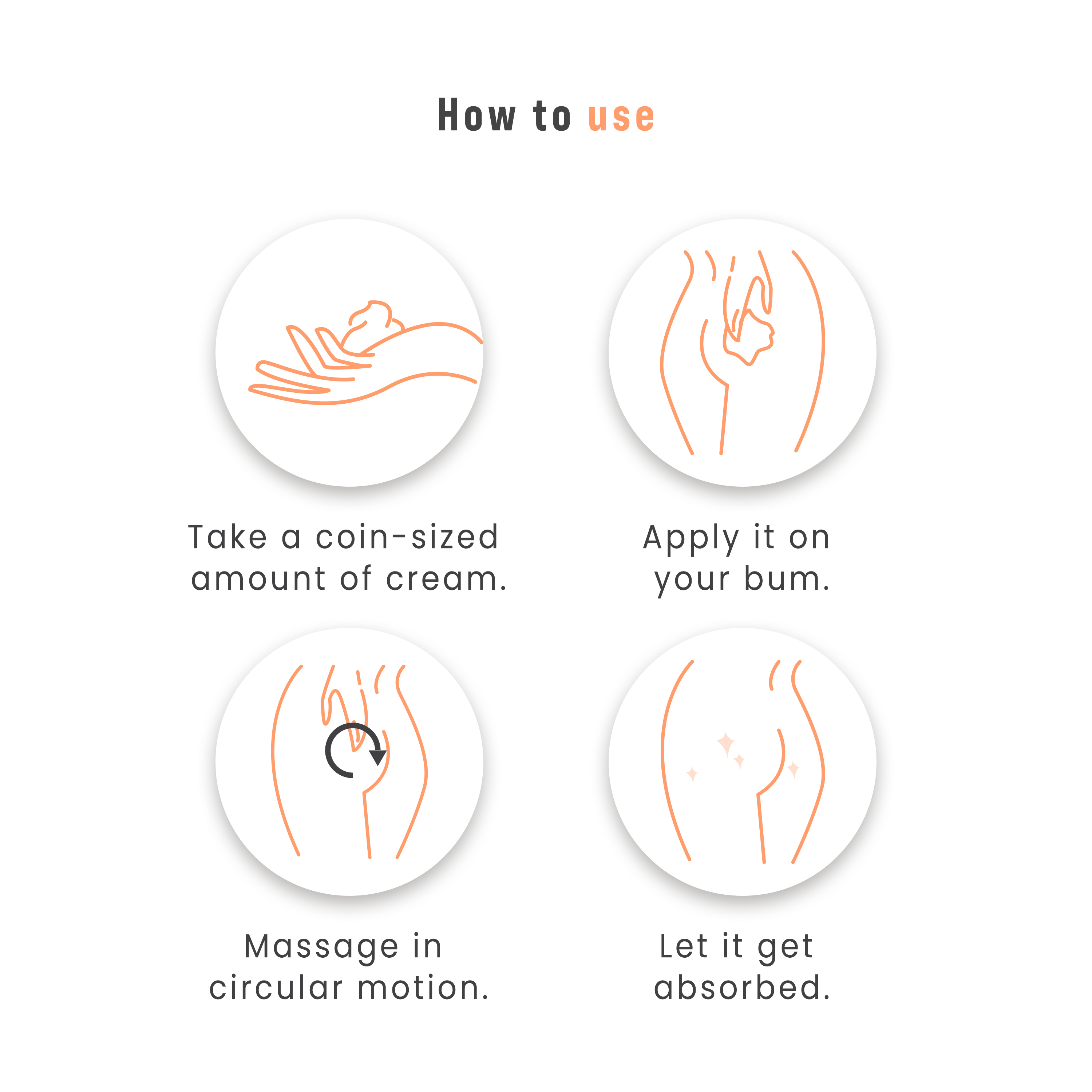 How to use

Take a coin-sized amount of cream.

Apply it on your bum.

Massage in circular motion.

Let it get absorbed.