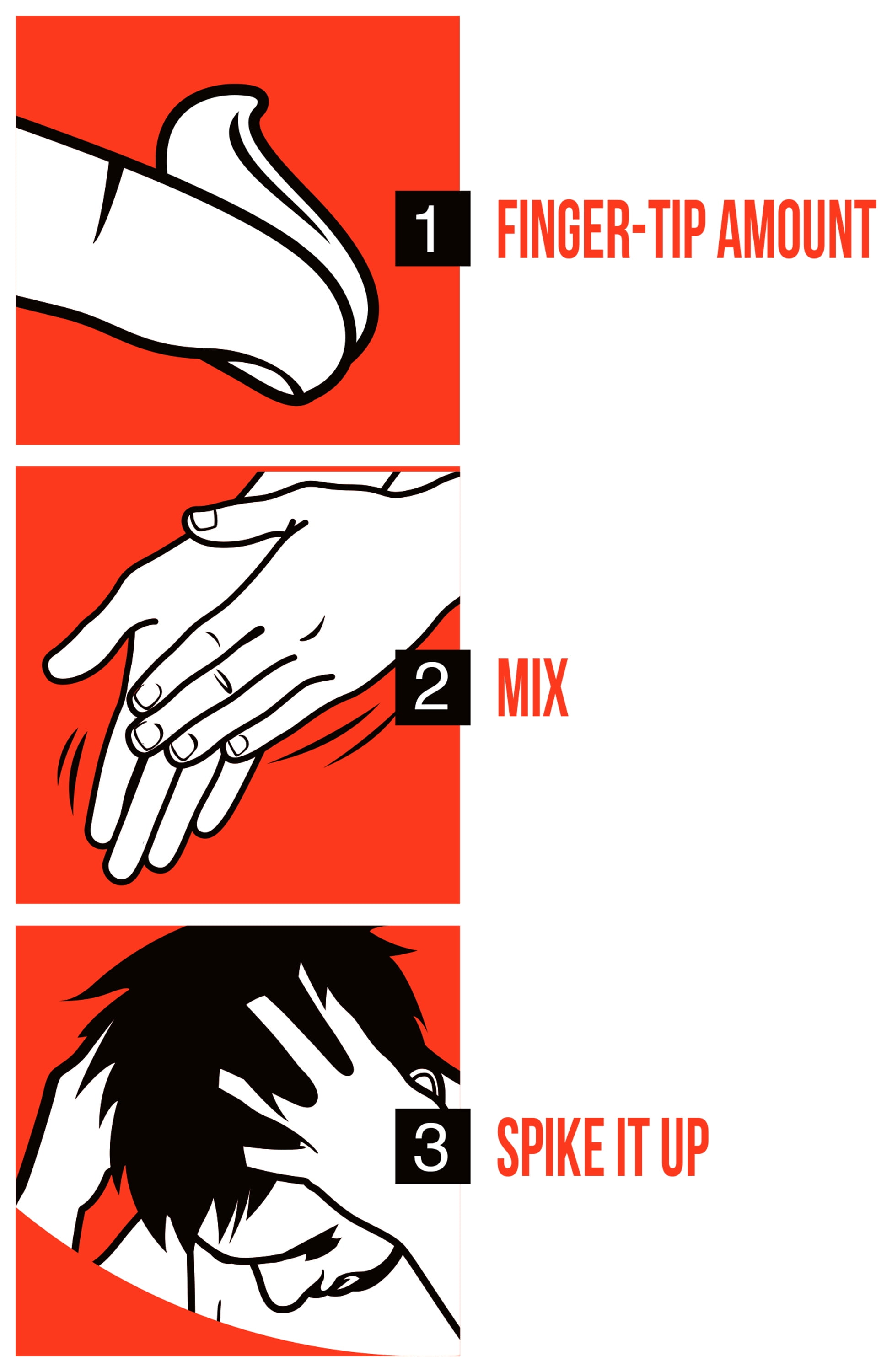 1 FINGER-TIP AMOUNT

2 MIX

3 SPIKE IT UP