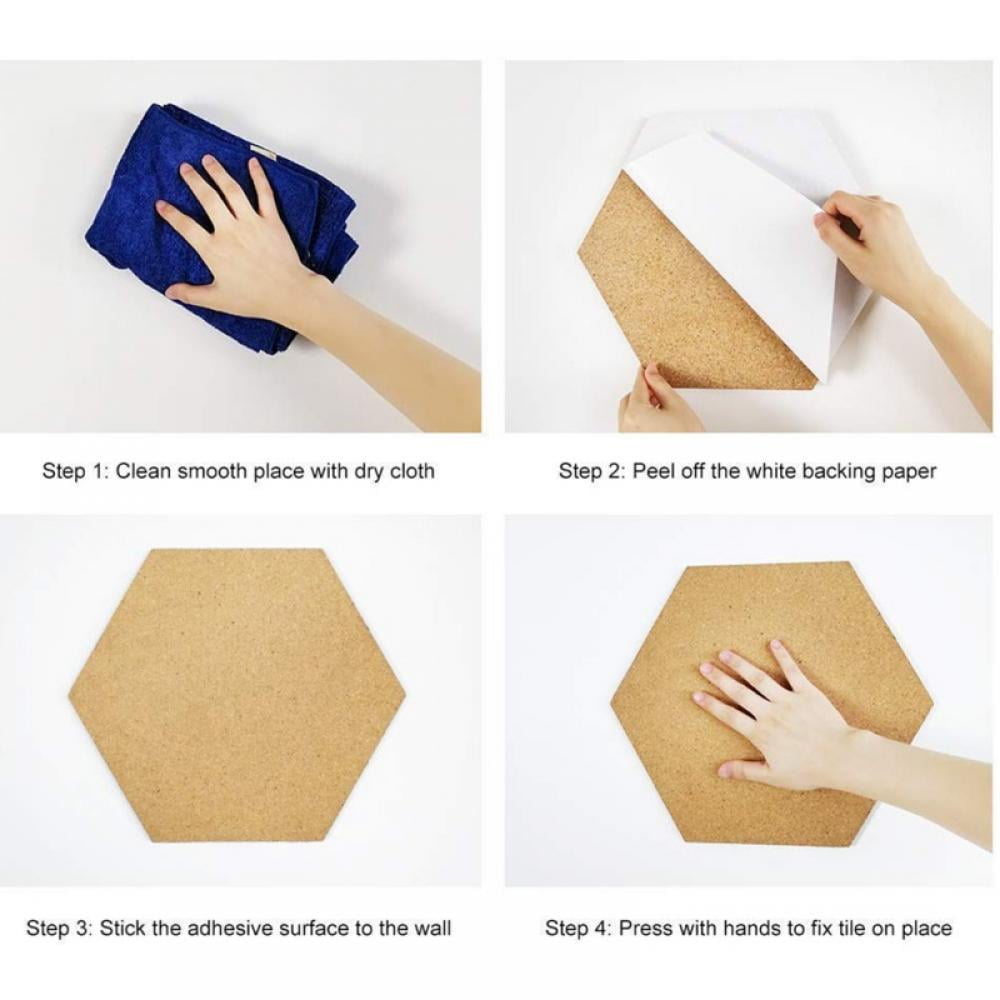 Step 1: Clean smooth place with dry cloth

Step 2: Peel off the white backing paper

Step 3: Stick the adhesive surface to the wall

Step 4: Press with hands to fix tile on place