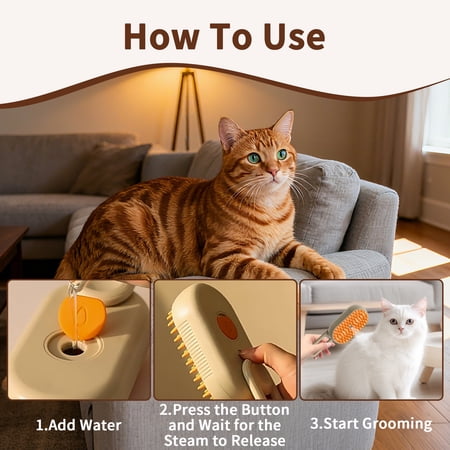 How To Use

1.Add Water

2.Press the Button and Wait for the Steam to Release

3.Start Grooming