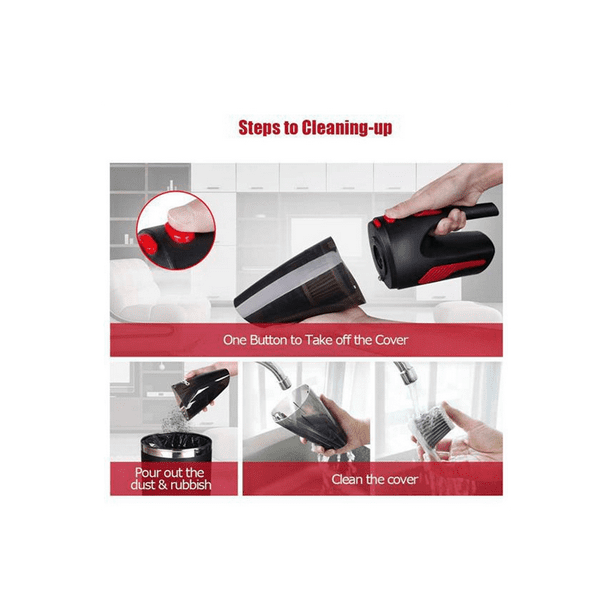 Steps to Cleaning-up

One Button to Take off the Cover

Pour out the dust & rubbish

Clean the cover