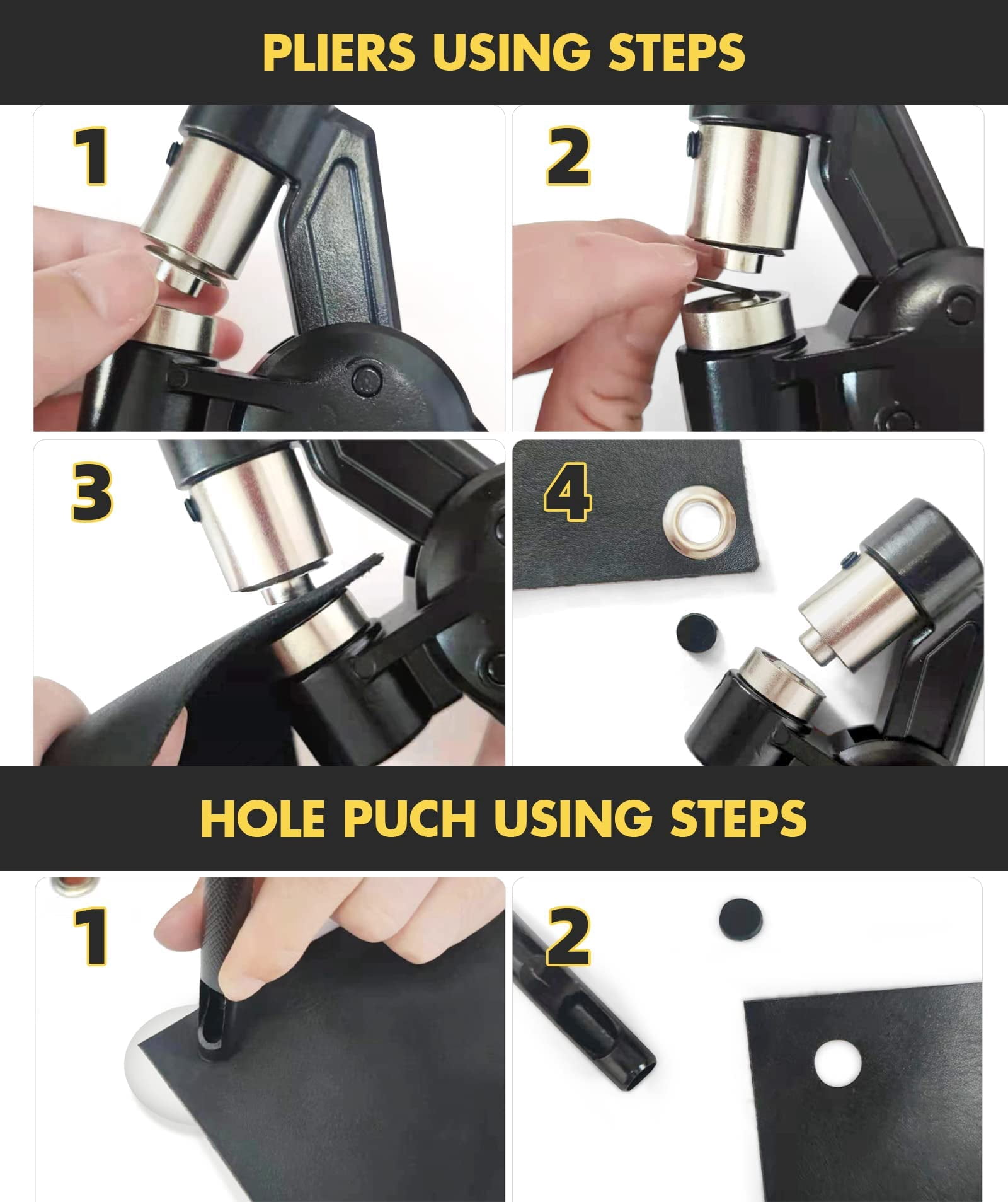 PLIERS USING STEPS

1

2

3

4

HOLE PUCH USING STEPS

1

2