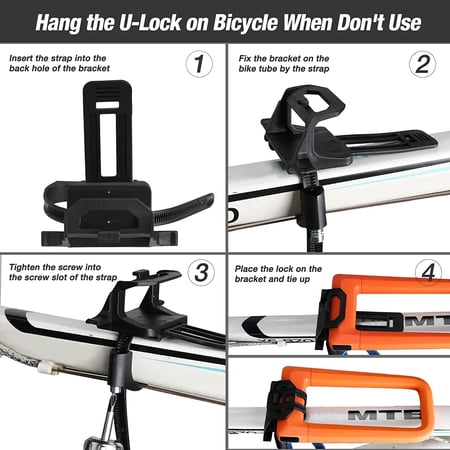 Hang the U-Lock on Bicycle When Don't Use

Insert the strap into the back hole of the bracket

1

Fix the bracket on the bike tube by the strap

2

Tighten the screw into the screw slot of the strap

3

Place the lock on the bracket and tie up

4

MT

MTE