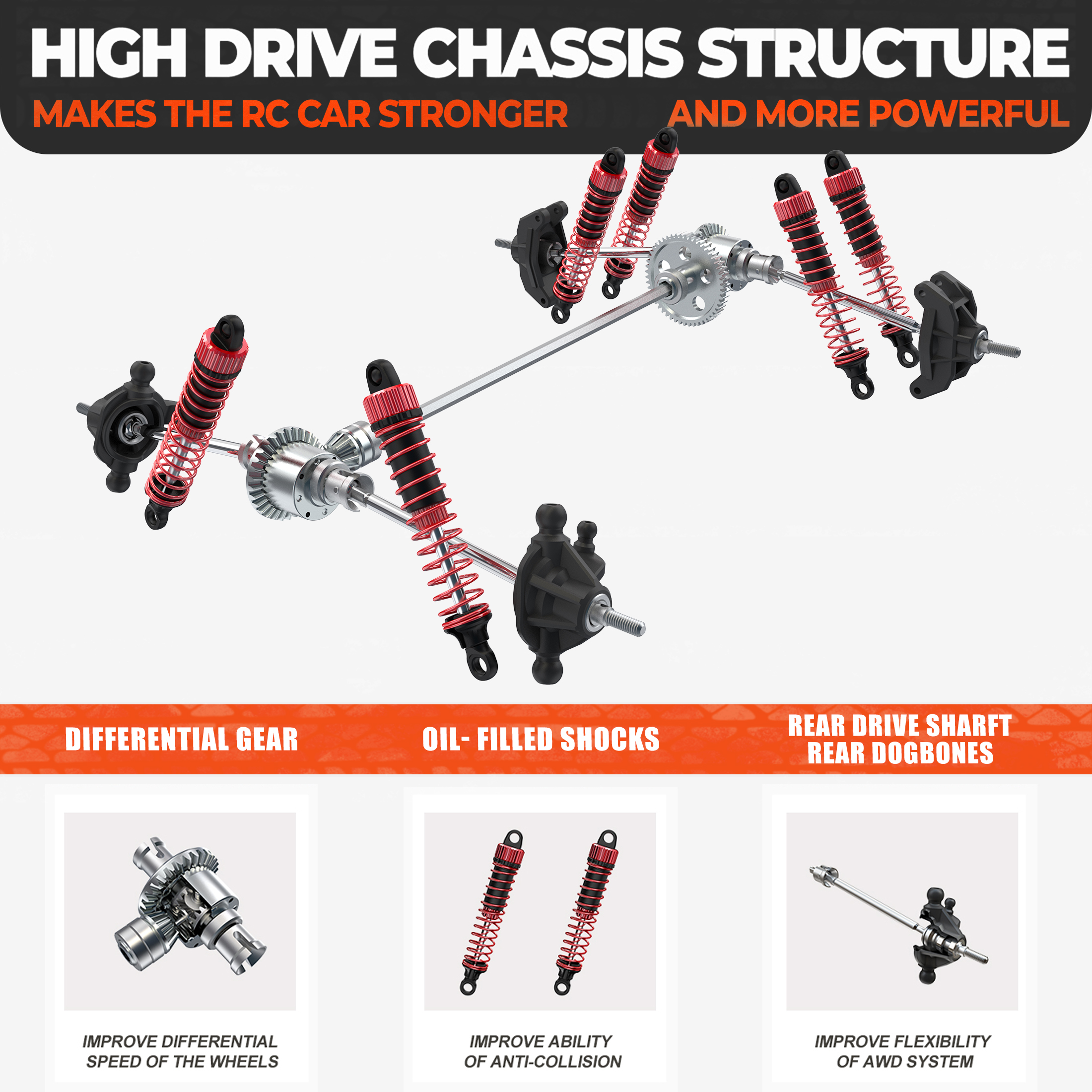 HIGH DRIVE CHASSIS STRUCTURE

MAKES THE RC CAR STRONGER AND MORE POWERFUL

DIFFERENTIAL GEAR

OIL- FILLED SHOCKS

REAR DRIVE SHARFT
REAR DOGBONES

IMPROVE DIFFERENTIAL SPEED OF THE WHEELS

IMPROVE ABILITY OF ANTI-COLLISION

IMPROVE FLEXIBILITY OF AWD SYSTEM