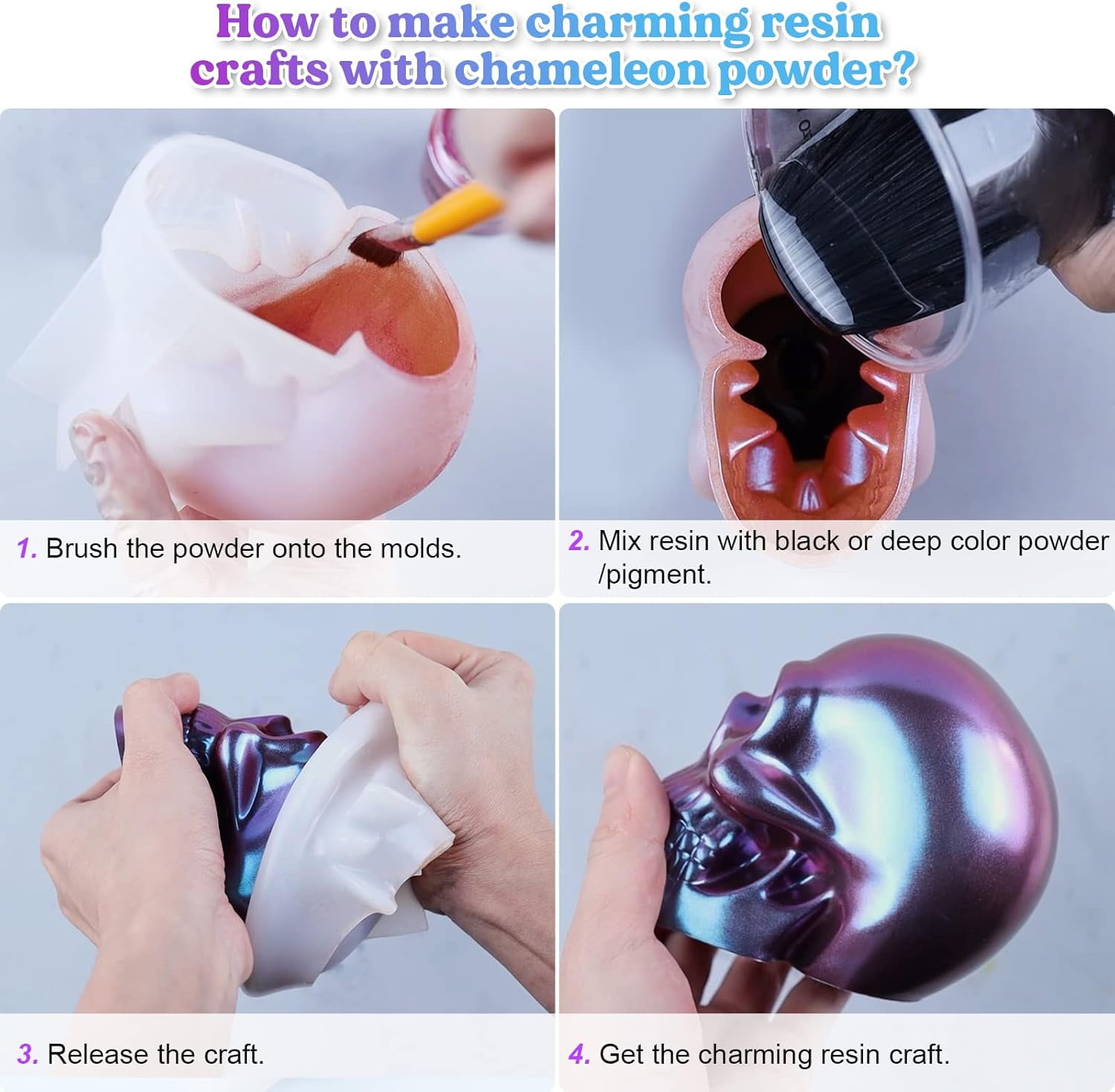 How to make charming resin crafts with chameleon powder?

1. Brush the powder onto the molds.

2. Mix resin with black or deep color powder /pigment.

3. Release the craft.

4. Get the charming resin craft.