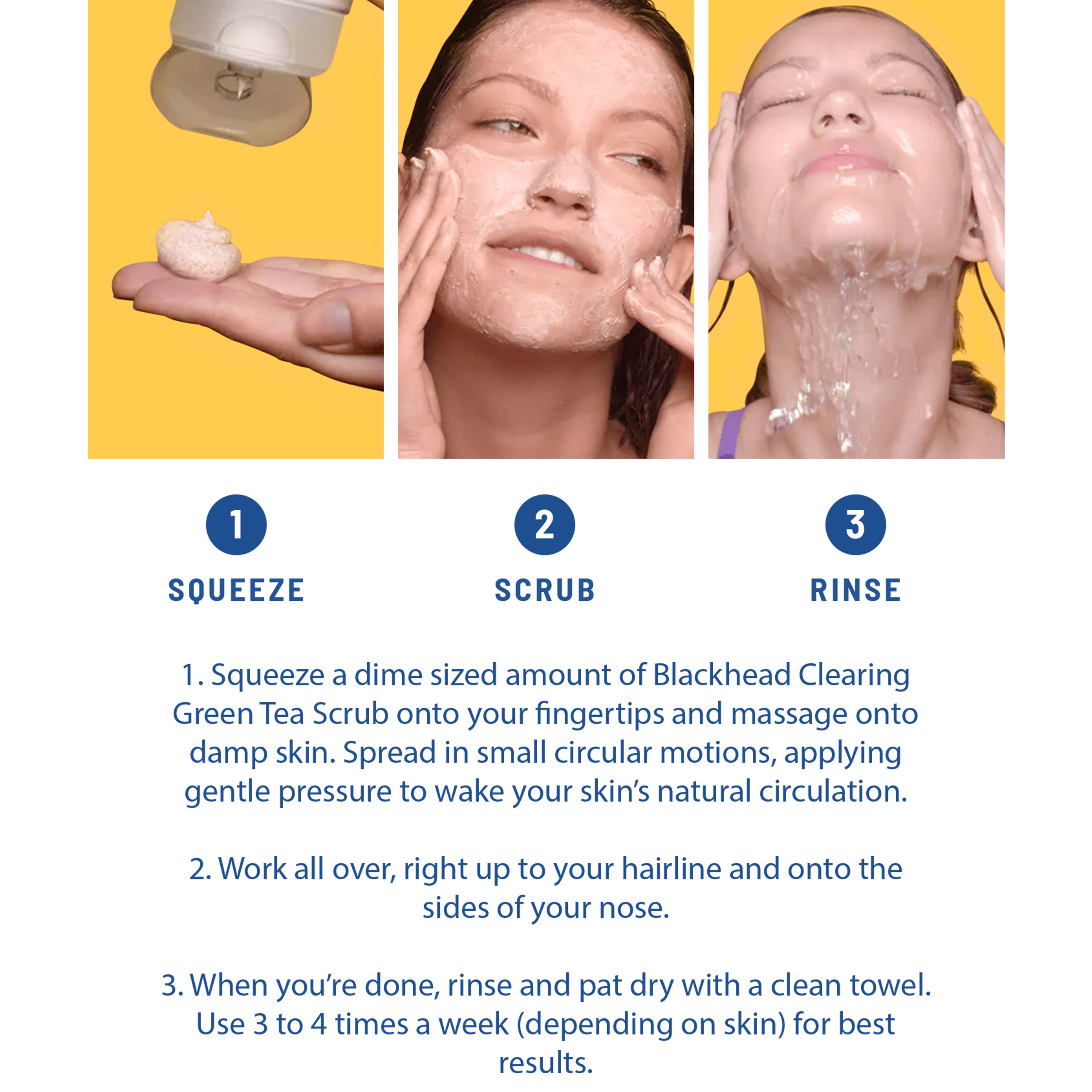 1
SQUEEZE

2
SCRUB

3
RINSE

1. Squeeze a dime sized amount of Blackhead Clearing Green Tea Scrub onto your fingertips and massage onto damp skin. Spread in small circular motions, applying gentle pressure to wake your skin's natural circulation.

2. Work all over, right up to your hairline and onto the sides of your nose.

3. When you're done, rinse and pat dry with a clean towel. Use 3 to 4 times a week (depending on skin) for best results.