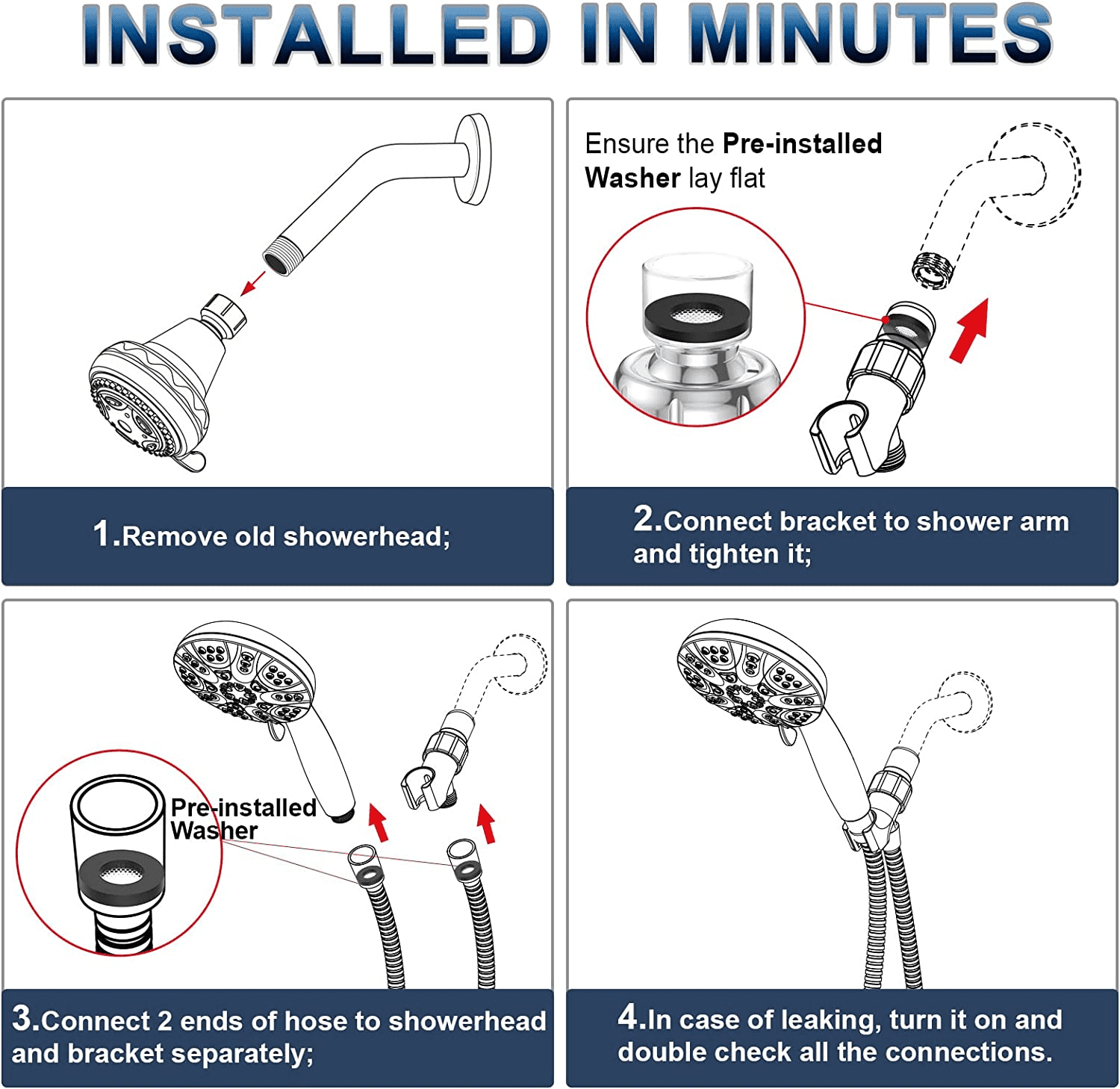 INSTALLED IN MINUTES

1.Remove old showerhead;

Ensure the Pre-installed Washer lay flat

2.Connect bracket to shower arm and tighten it;

Pre-installed Washer

3.Connect 2 ends of hose to showerhead and bracket separately;

4.In case of leaking, turn it on and double check all the connections.