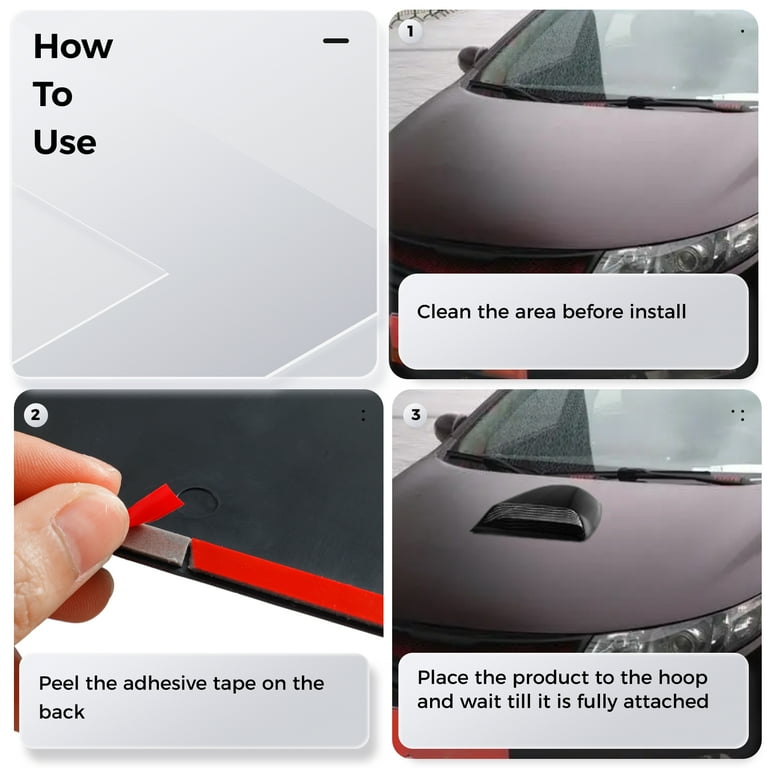 How
To
Use

1

Clean the area before install

2

Peel the adhesive tape on the back

3

Place the product to the hoop and wait till it is fully attached