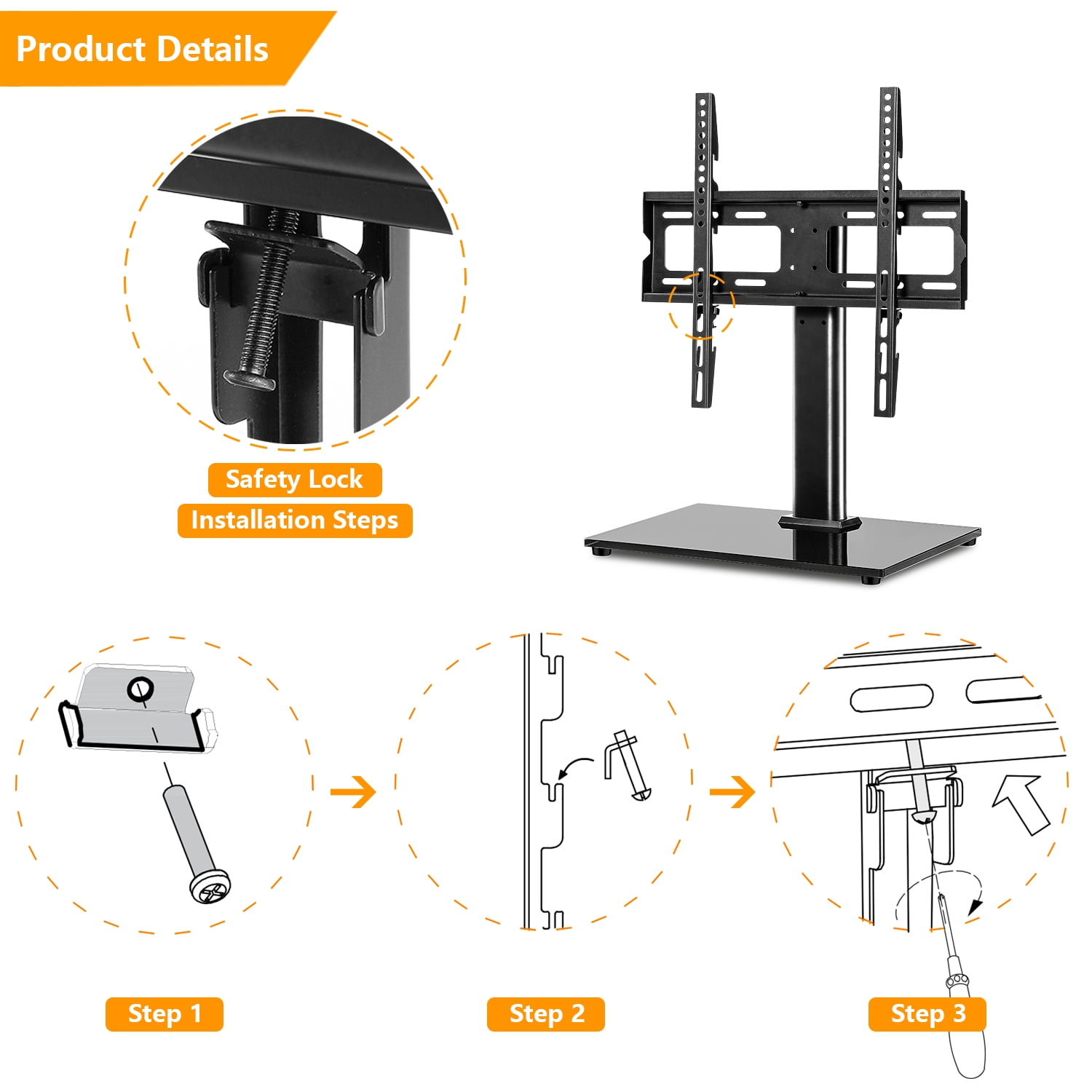 Product Details

Safety Lock

Installation Steps

Step 1

Step 2

Step 3