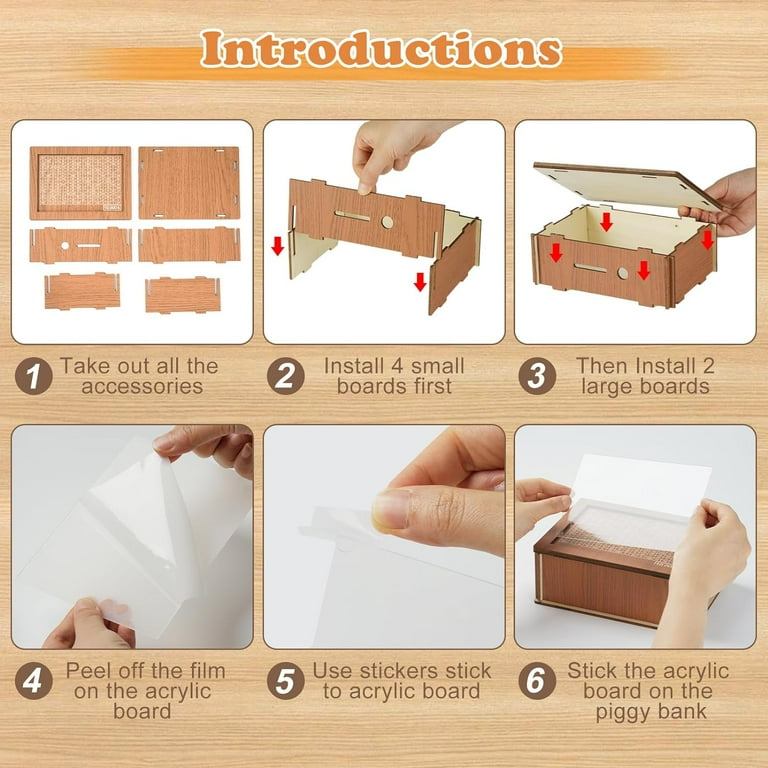 Introductions

1 Take out all the accessories

2 Install 4 small boards first

3 Then Install 2 large boards

4 Peel off the film on the acrylic board

5 Use stickers stick to acrylic board

6 Stick the acrylic board on the piggy bank