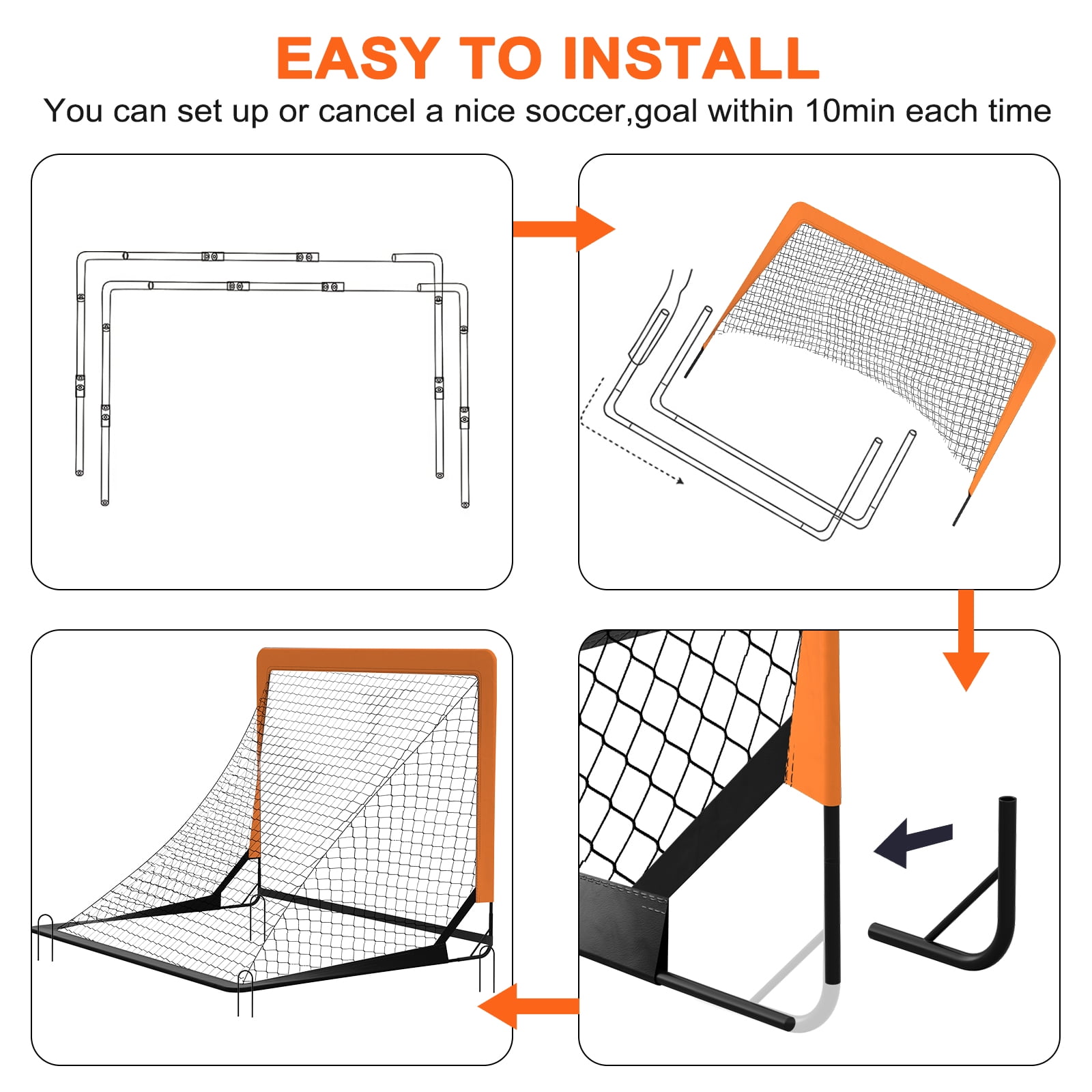 EASY TO INSTALL

You can set up or cancel a nice soccer,goal within 10min each time