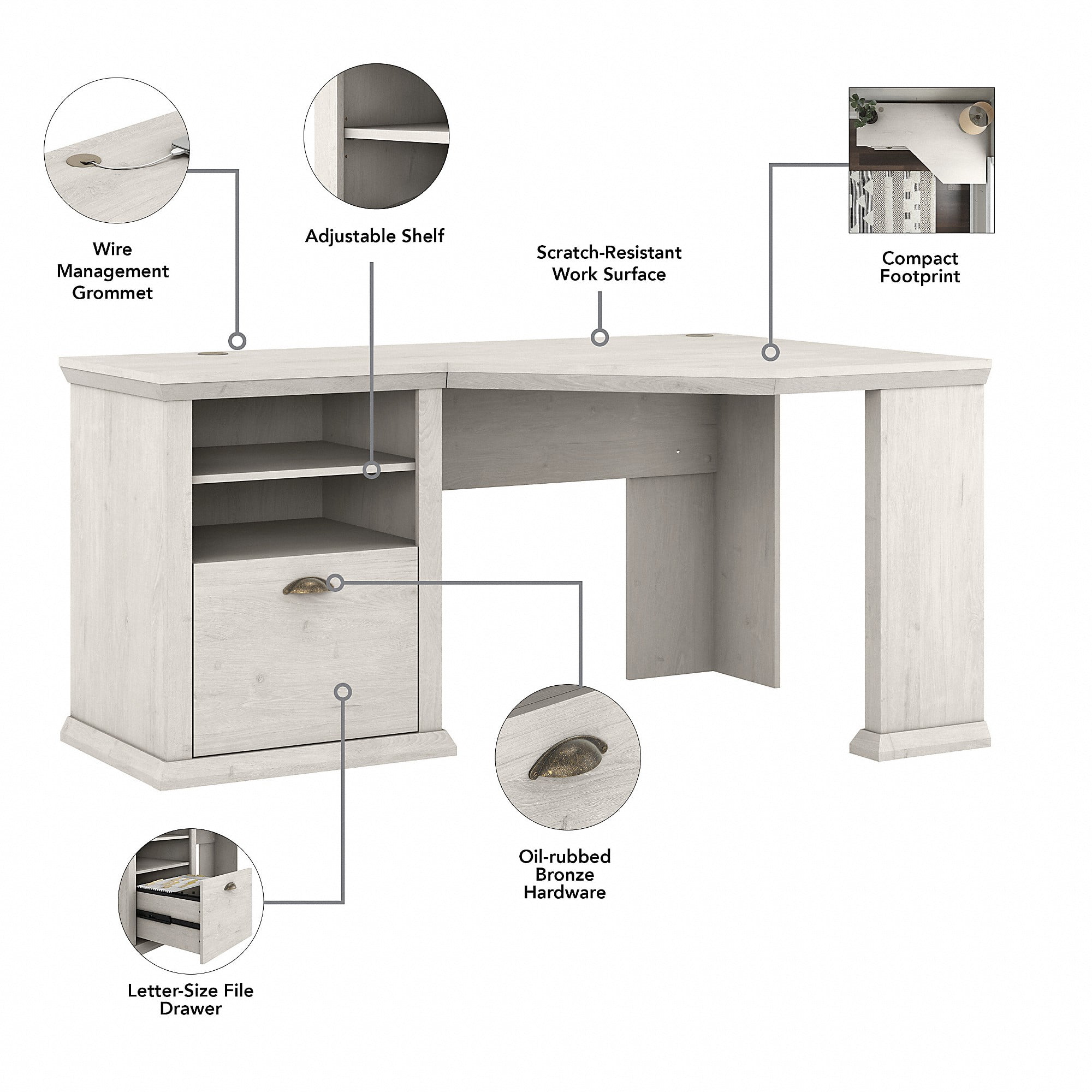 Wire Management Grommet

Adjustable Shelf

Scratch-Resistant Work Surface

Compact Footprint

Oil-rubbed Bronze Hardware

Letter-Size File Drawer