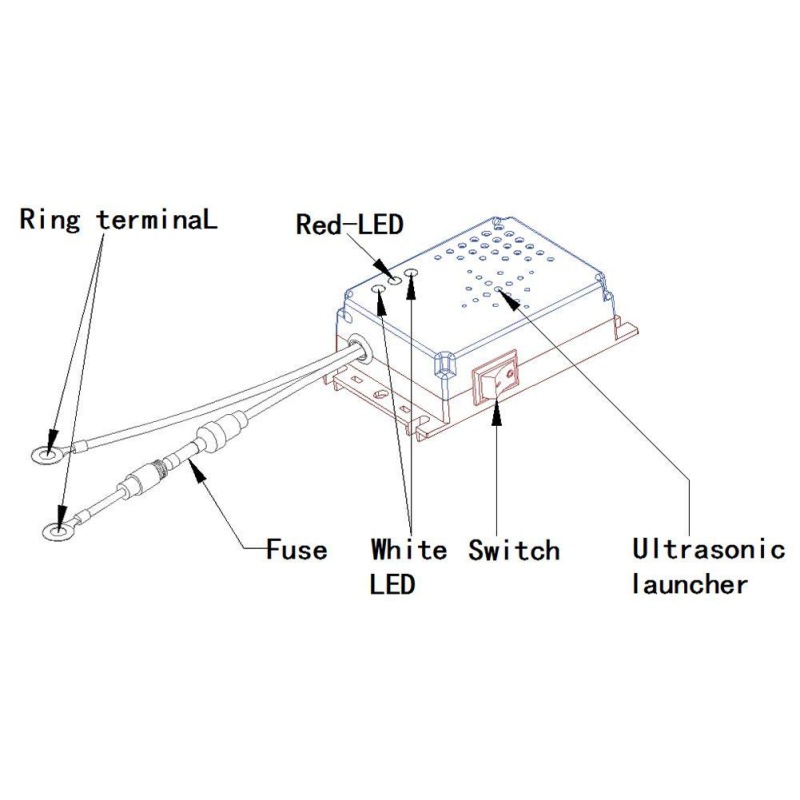 Ring terminaL

Red-LED

Fuse

White LED

Switch

Ultrasonic launcher