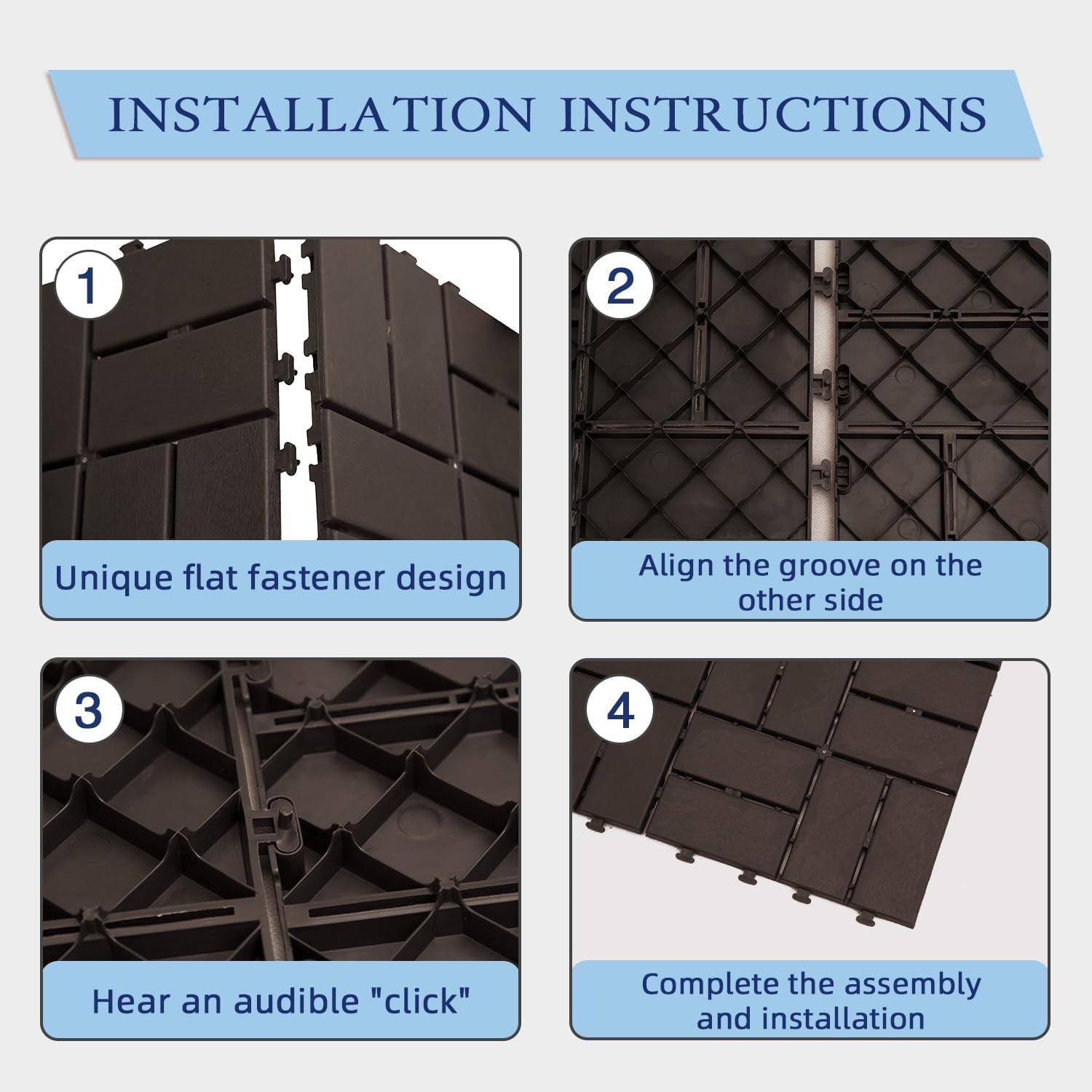 INSTALLATION INSTRUCTIONS

1

Unique flat fastener design

2

Align the groove on the other side

3

Hear an audible "click"

4

Complete the assembly and installation