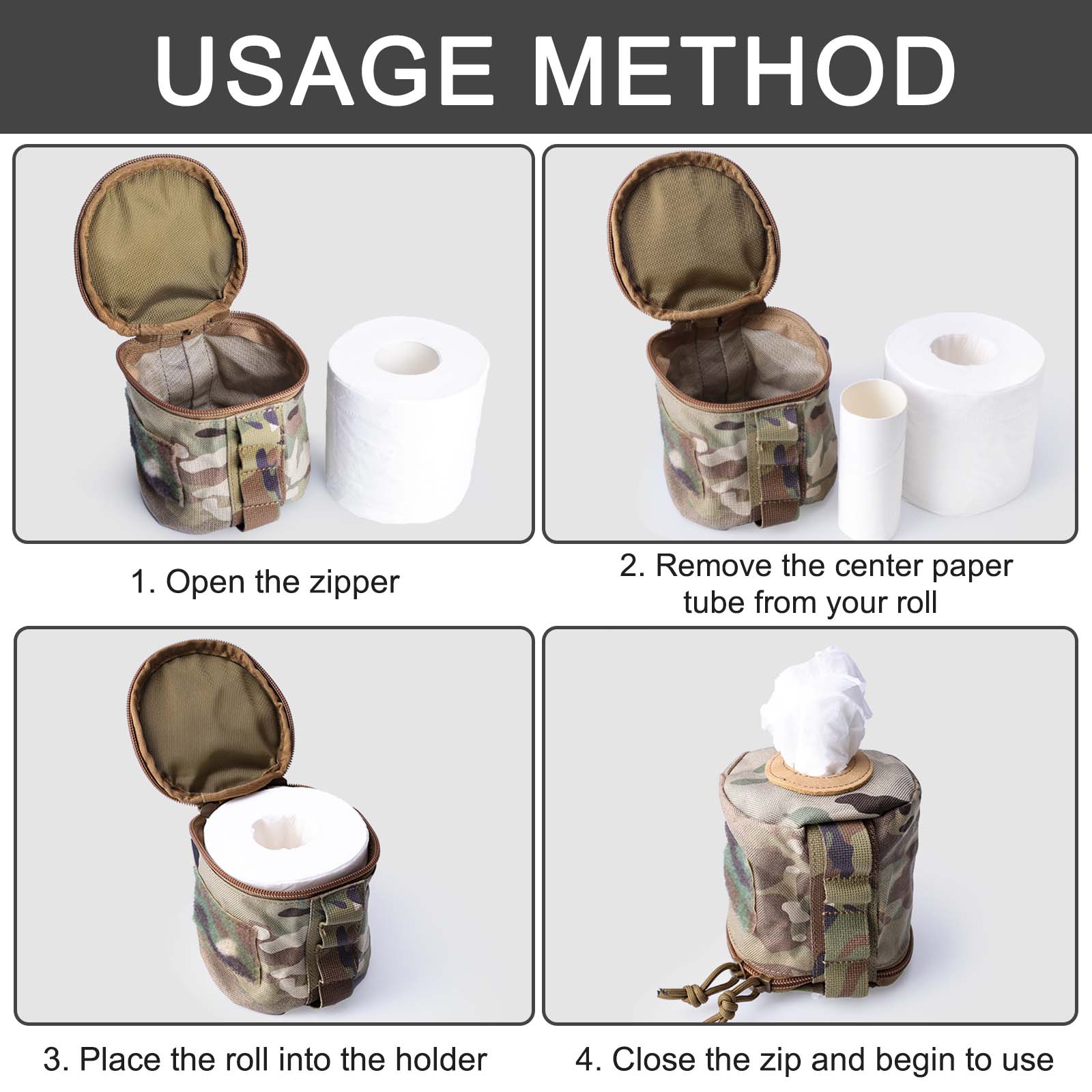 USAGE METHOD

1. Open the zipper

2. Remove the center paper tube from your roll

3. Place the roll into the holder

4. Close the zip and begin to use