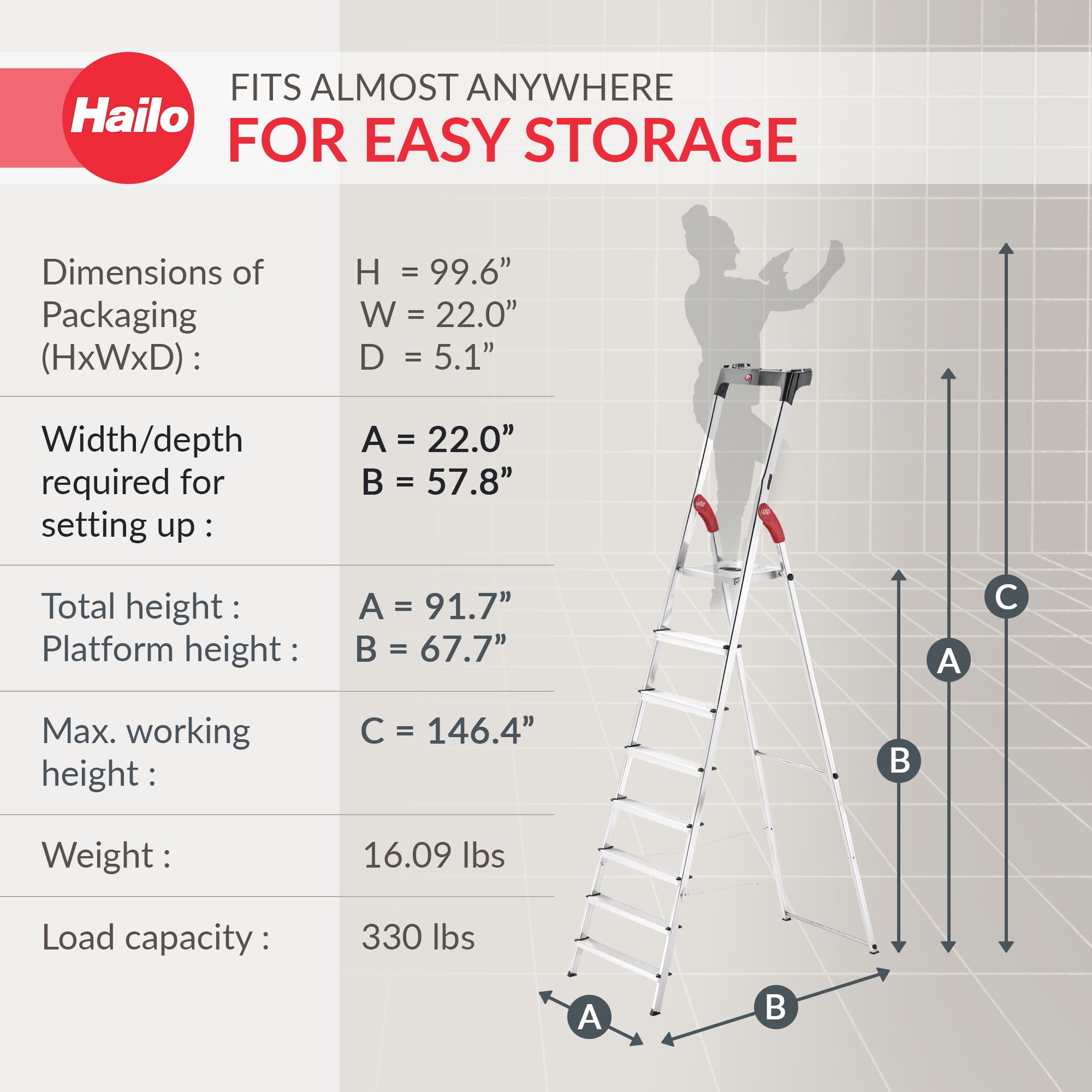 Hailo

FITS ALMOST ANYWHERE
FOR EASY STORAGE

| | |
|---|---|
| Dimensions of Packaging (HxWxD) : | H = 99.6” W = 22.0” D = 5.1” |
| Width/depth required for setting up : | A = 22.0” B = 57.8” |
| Total height : Platform height : | A = 91.7” B = 67.7” |
| Max. working height : | C = 146.4” |
| Weight : | 16.09 lbs |
| Load capacity : | 330 lbs |

C
A
B
A
B