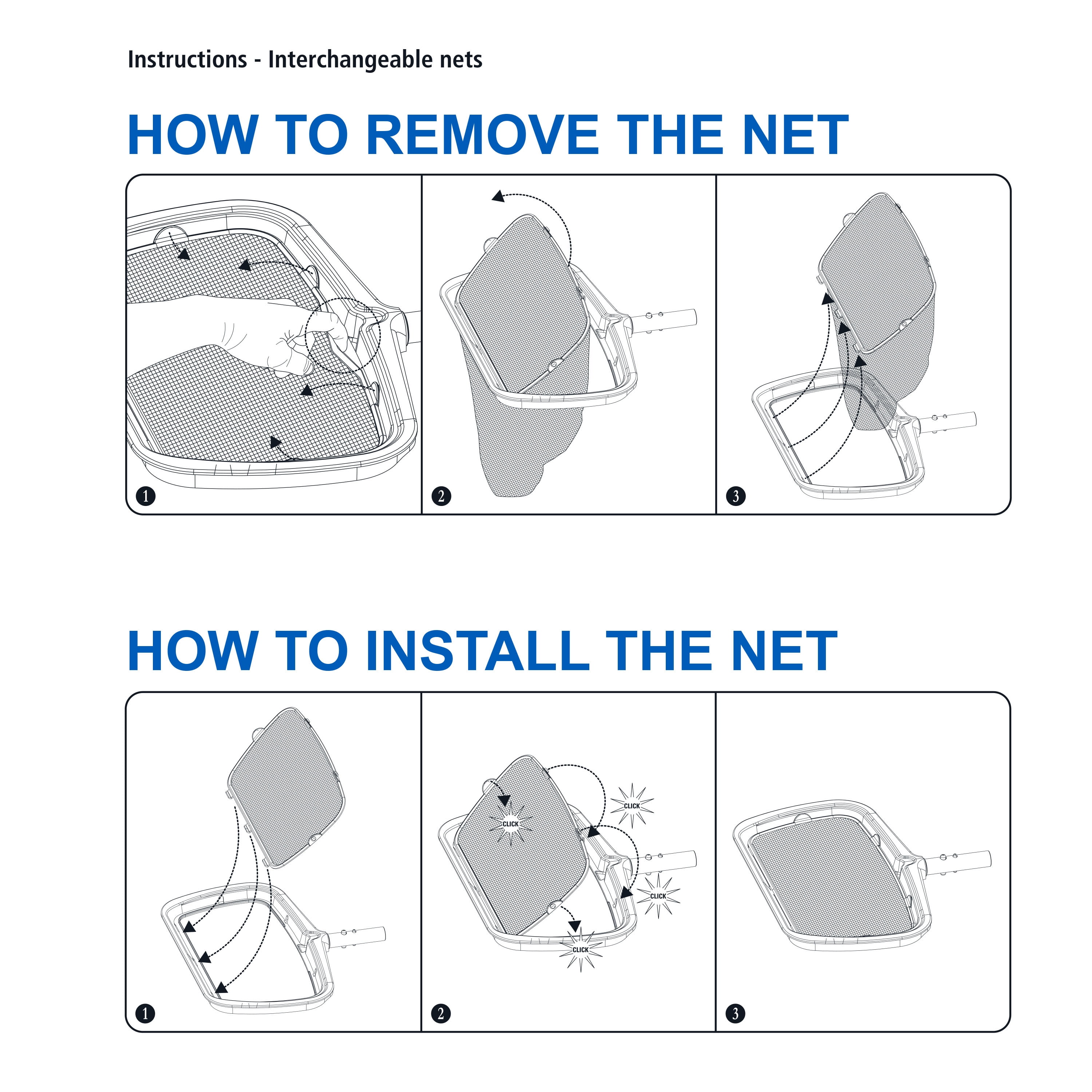 Instructions - Interchangeable nets

HOW TO REMOVE THE NET

1

2

3

HOW TO INSTALL THE NET

1

CLICK

CLICK

CLICK

CLICK

2

3