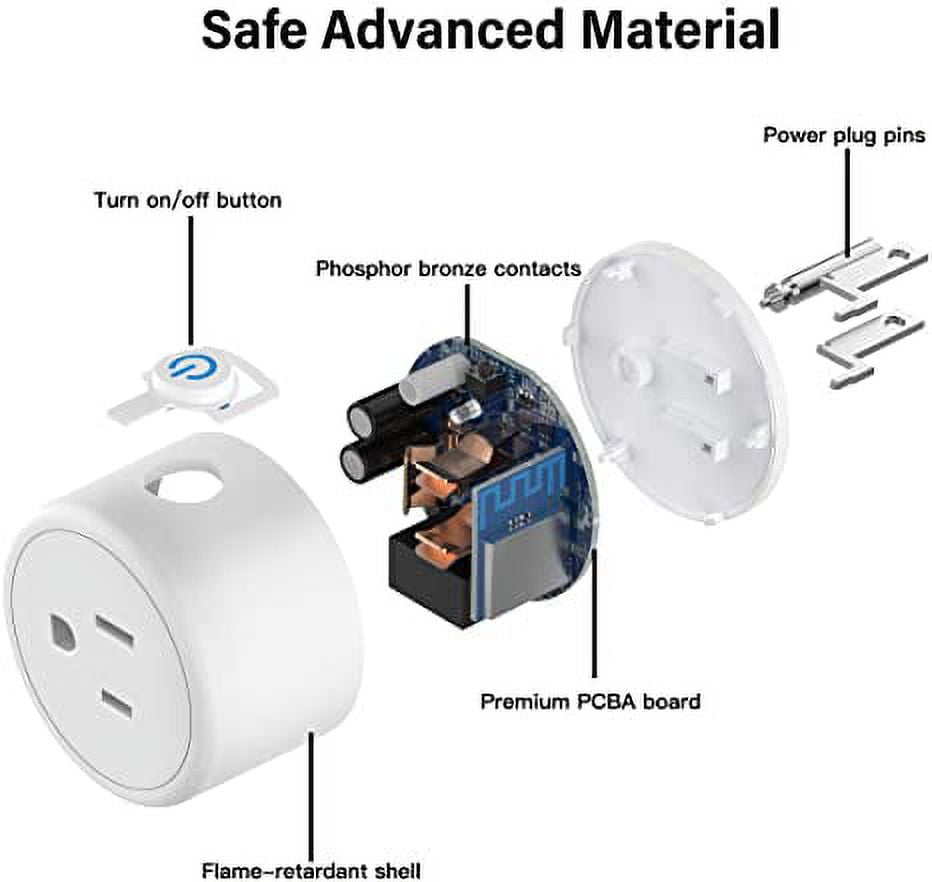 Safe Advanced Material

Power plug pins

Turn on/off button

Phosphor bronze contacts

Premium PCBA board

Flame-retardant shell