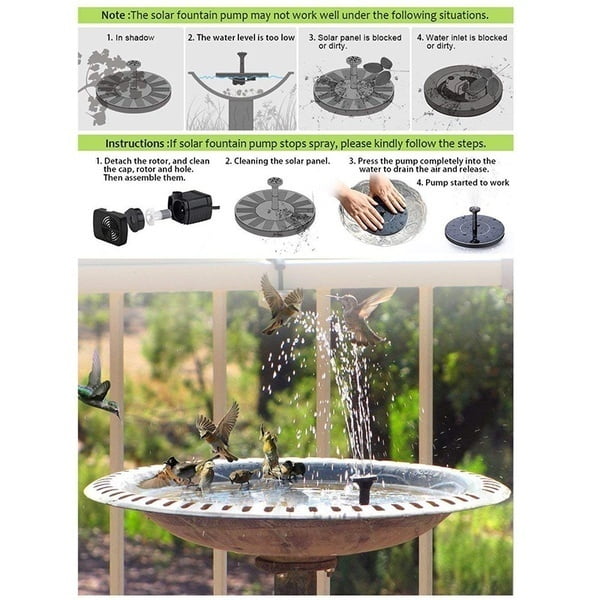 Note :The solar fountain pump may not work well under the following situations.

1. In shadow

2. The water level is too low

3. Solar panel is blocked or dirty.

4. Water inlet is blocked or dirty.

Instructions :If solar fountain pump stops spray, please kindly follow the steps.

1. Detach the rotor, and clean the cap, rotor and hole. Then assemble them.

2. Cleaning the solar panel.

3. Press the pump completely into the water to drain the air and release.

4. Pump started to work